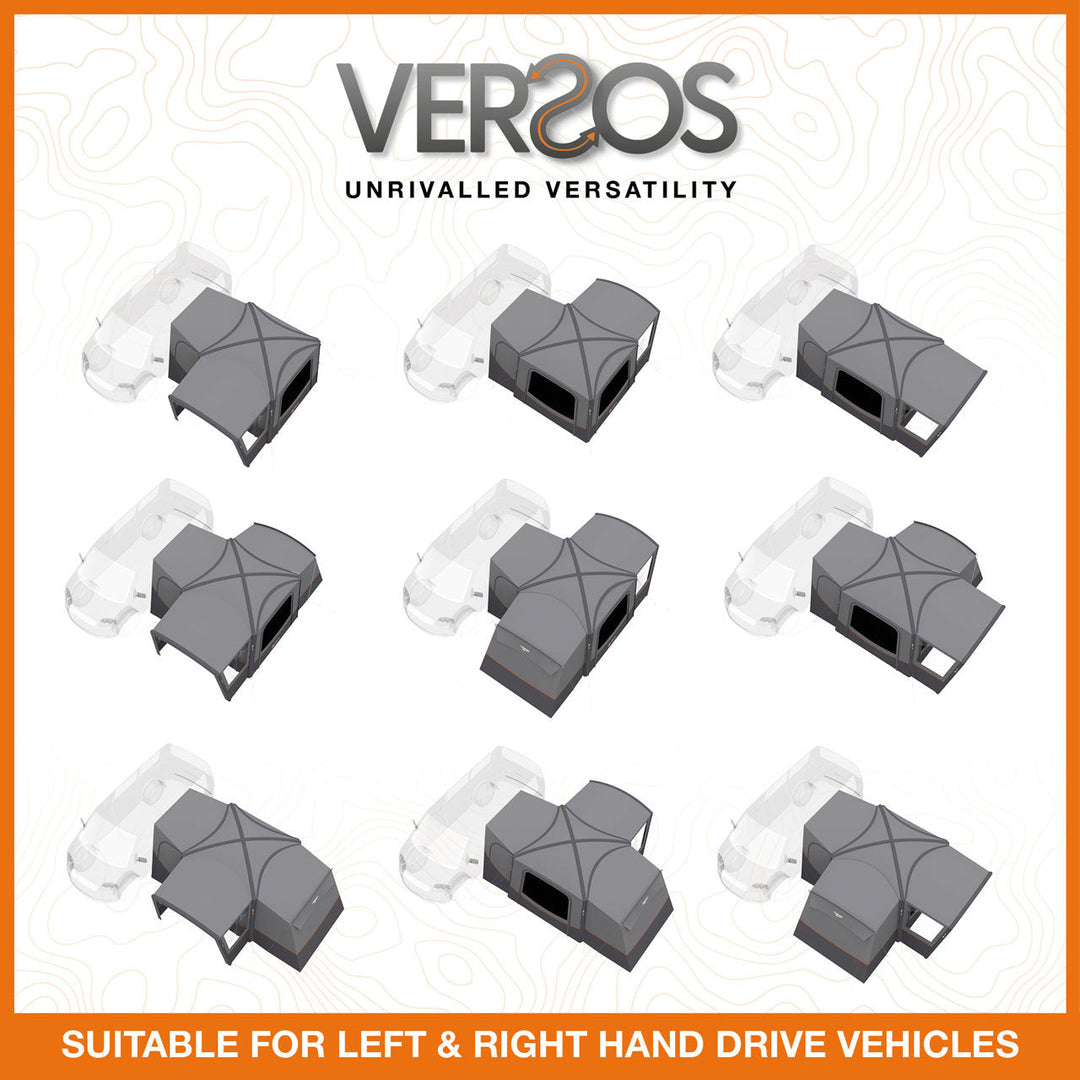 VERSOS
UNRIVALLED VERSATILITY

SUITABLE FOR LEFT & RIGHT HAND DRIVE VEHICLES