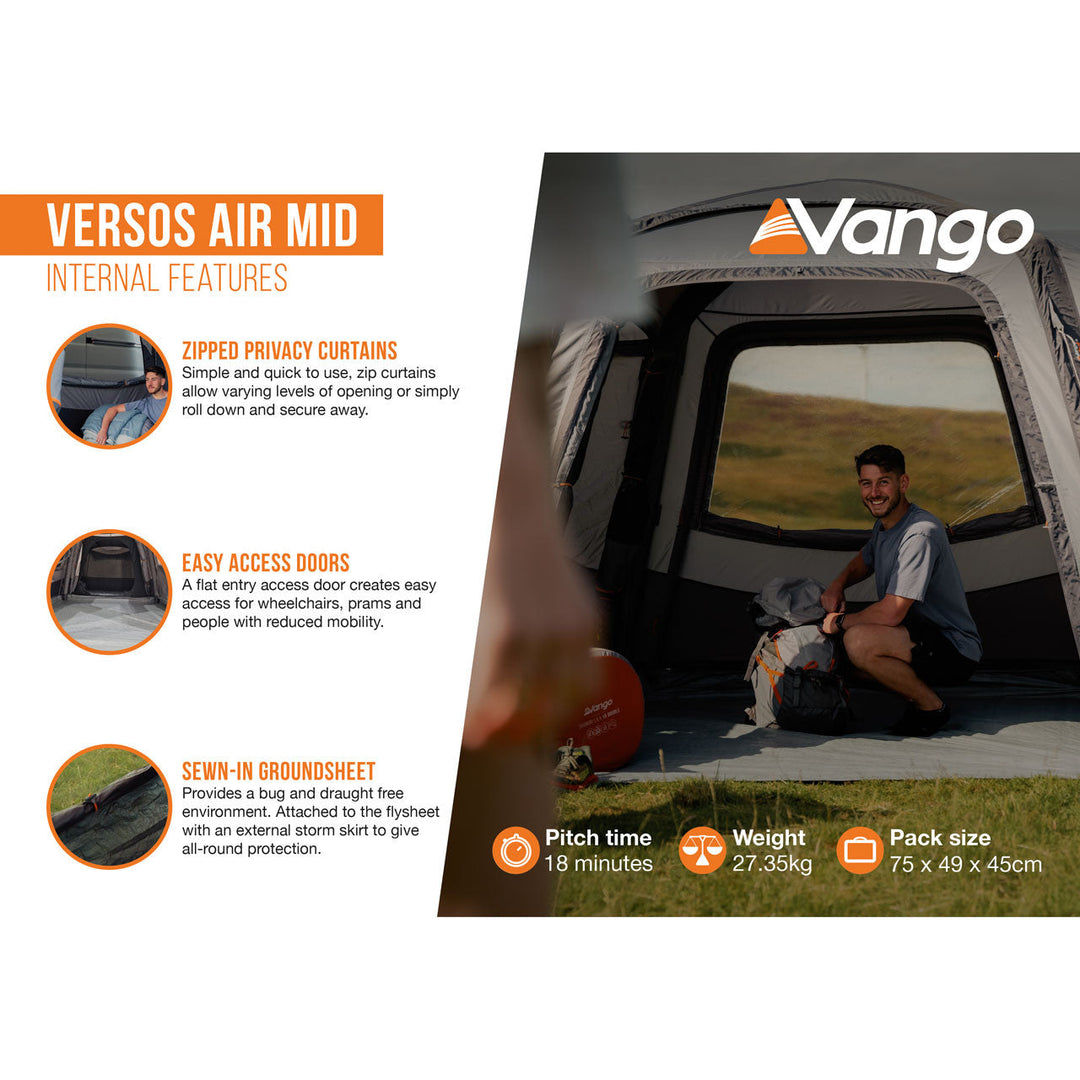 VERSOS AIR MID
INTERNAL FEATURES

ZIPPED PRIVACY CURTAINS
Simple and quick to use, zip curtains allow varying levels of opening or simply roll down and secure away.

EASY ACCESS DOORS
A flat entry access door creates easy access for wheelchairs, prams and people with reduced mobility.

SEWN-IN GROUNDSHEET
Provides a bug and draught free environment. Attached to the flysheet with an external storm skirt to give all-round protection.

Vango

Vango

Pitch time
18 minutes

Weight
27.35kg

Pack size
75 x 49 x 45cm