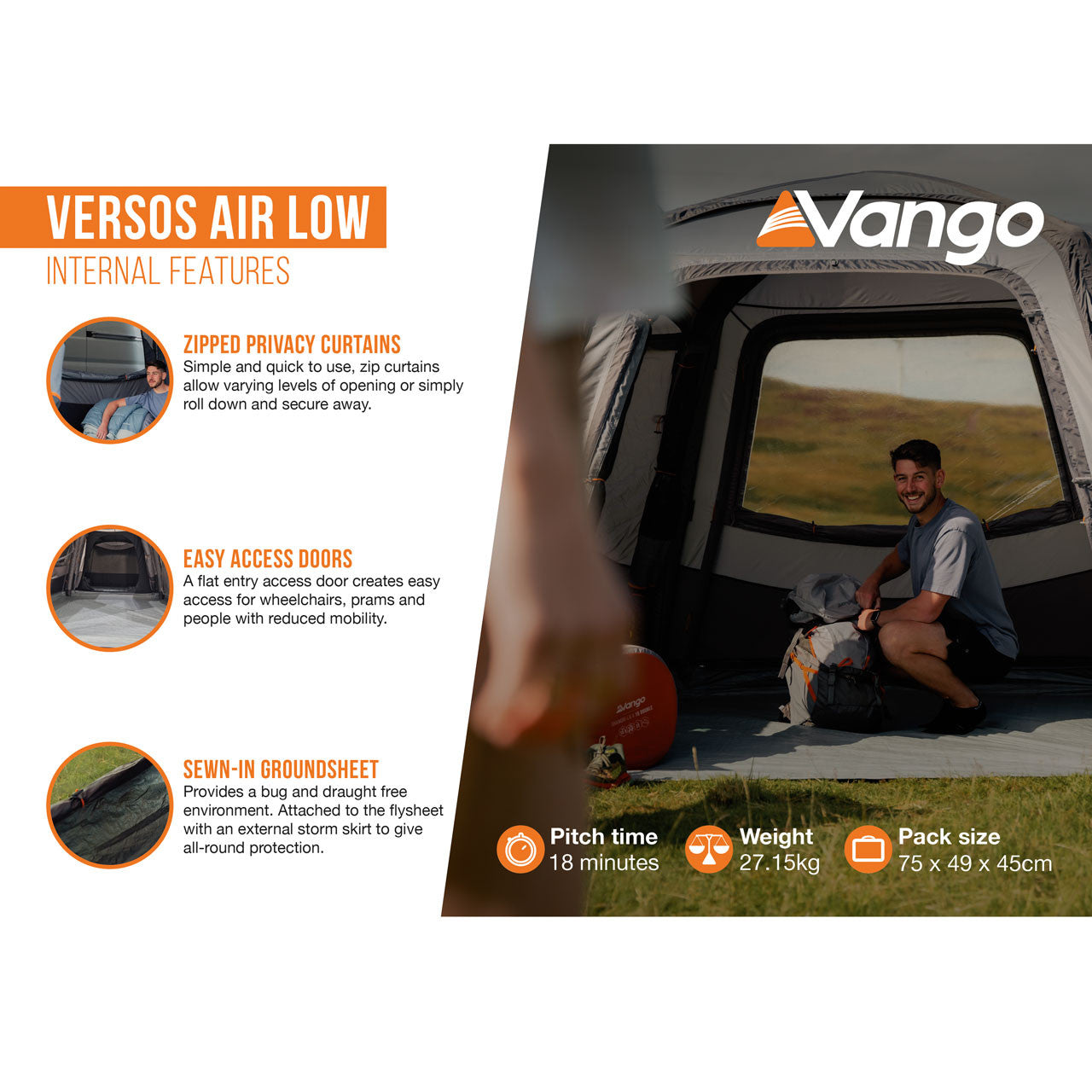 VERSOS AIR LOW
INTERNAL FEATURES

ZIPPED PRIVACY CURTAINS
Simple and quick to use, zip curtains allow varying levels of opening or simply roll down and secure away.

EASY ACCESS DOORS
A flat entry access door creates easy access for wheelchairs, prams and people with reduced mobility.

SEWN-IN GROUNDSHEET
Provides a bug and draught free environment. Attached to the flysheet with an external storm skirt to give all-round protection.

Vango

Vango

Pitch time
18 minutes

Weight
27.15kg

Pack size
75 x 49 x 45cm