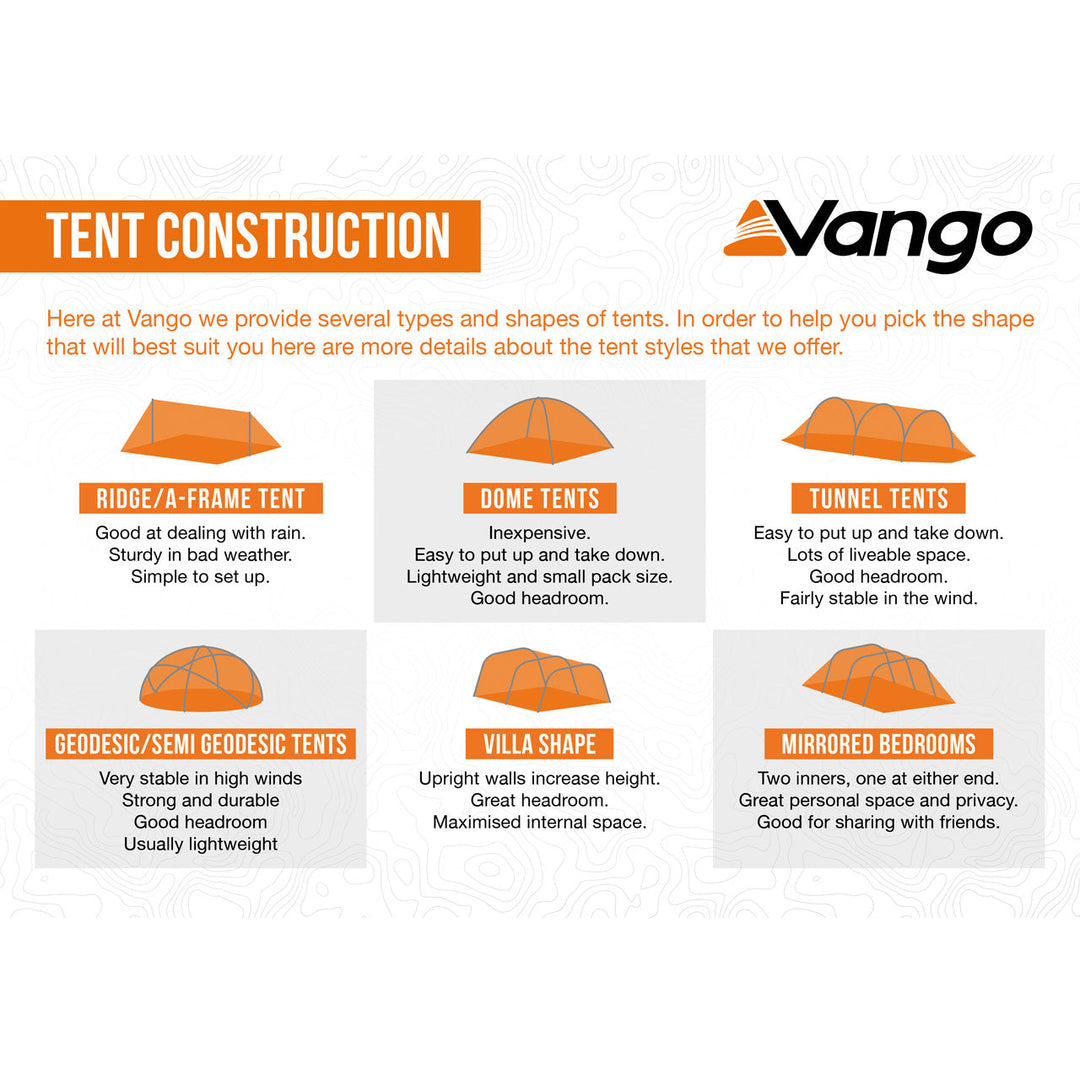 TENT CONSTRUCTION

Vango

Here at Vango we provide several types and shapes of tents. In order to help you pick the shape that will best suit you here are more details about the tent styles that we offer.

RIDGE/A-FRAME TENT
Good at dealing with rain.
Sturdy in bad weather.
Simple to set up.

DOME TENTS
Inexpensive.
Easy to put up and take down.
Lightweight and small pack size.
Good headroom.

TUNNEL TENTS
Easy to put up and take down.
Lots of liveable space.
Good headroom.
Fairly stable in the wind.

GEODESIC/SEMI GEODESIC TENTS
Very stable in high winds
Strong and durable
Good headroom
Usually lightweight

VILLA SHAPE
Upright walls increase height.
Great headroom.
Maximised internal space.

MIRRORED BEDROOMS
Two inners, one at either end.
Great personal space and privacy.
Good for sharing with friends.