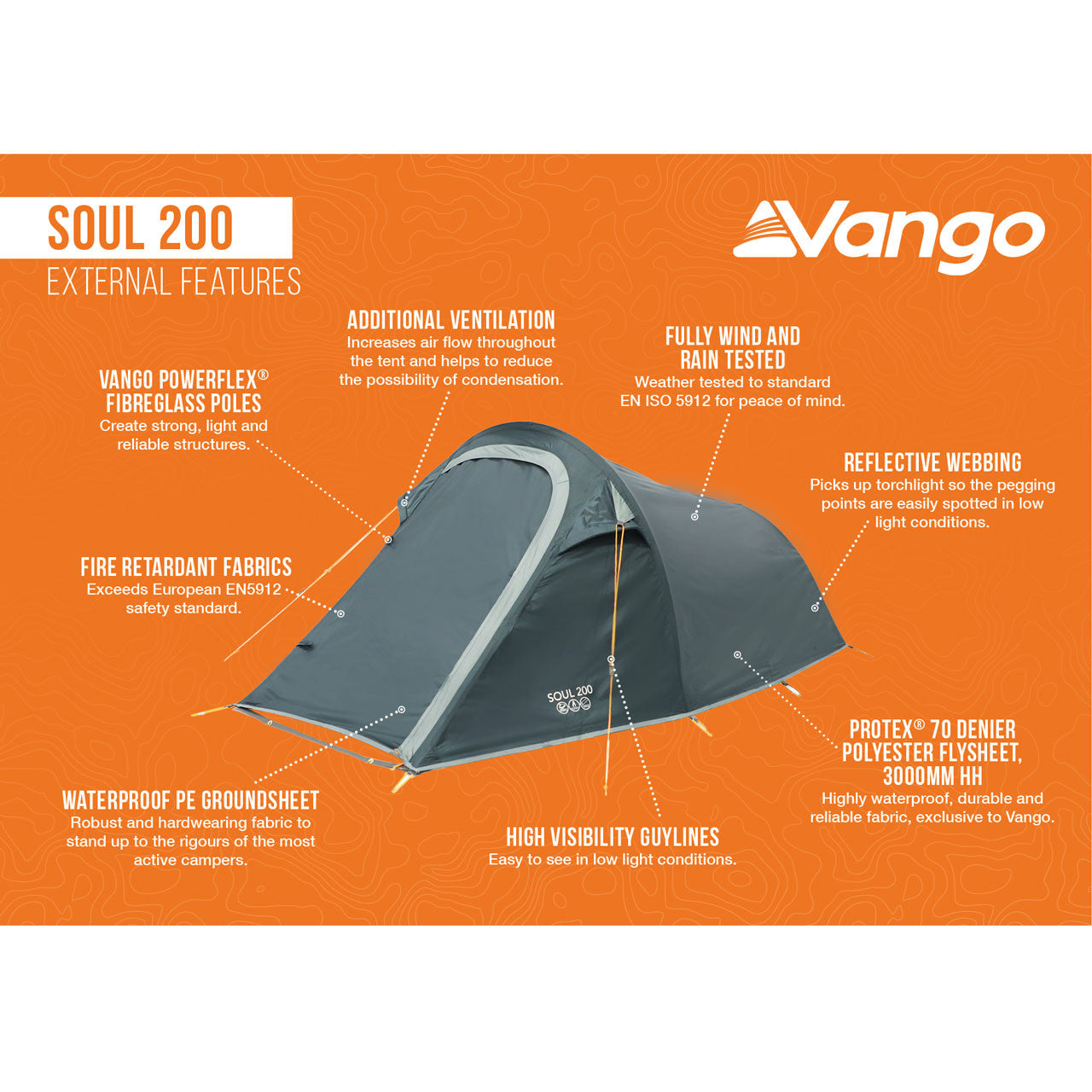 SOUL 200
EXTERNAL FEATURES

Vango

ADDITIONAL VENTILATION
Increases air flow throughout the tent and helps to reduce the possibility of condensation.

FULLY WIND AND RAIN TESTED
Weather tested to standard EN ISO 5912 for peace of mind.

VANGO POWERFLEX® FIBREGLASS POLES
Create strong, light and reliable structures.

REFLECTIVE WEBBING
Picks up torchlight so the pegging points are easily spotted in low light conditions.

FIRE RETARDANT FABRICS
Exceeds European EN5912 safety standard.

SOUL 200

PROTEX® 70 DENIER POLYESTER FLYSHEET, 3000MM HH
Highly waterproof, durable and reliable fabric, exclusive to Vango.

WATERPROOF PE GROUNDSHEET
Robust and hardwearing fabric to stand up to the rigours of the most active campers.

HIGH VISIBILITY GUYLINES
Easy to see in low light conditions.