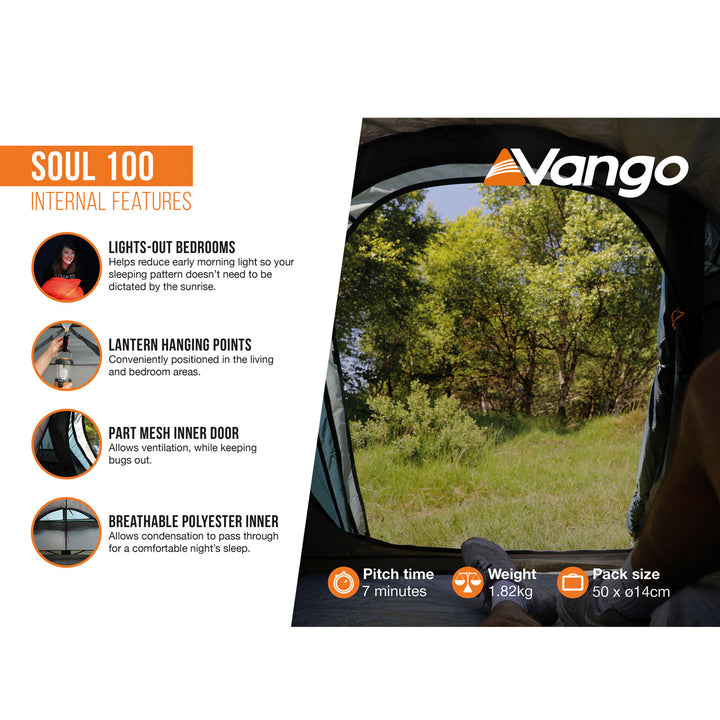 SOUL 100
INTERNAL FEATURES

LIGHTS-OUT BEDROOMS
Helps reduce early morning light so your sleeping pattern doesn't need to be dictated by the sunrise.

LANTERN HANGING POINTS
Conveniently positioned in the living and bedroom areas.

PART MESH INNER DOOR
Allows ventilation, while keeping bugs out.

BREATHABLE POLYESTER INNER
Allows condensation to pass through for a comfortable night's sleep.

Vango

Pitch time
7 minutes

Weight
1.82kg

Pack size
50 x ø14cm