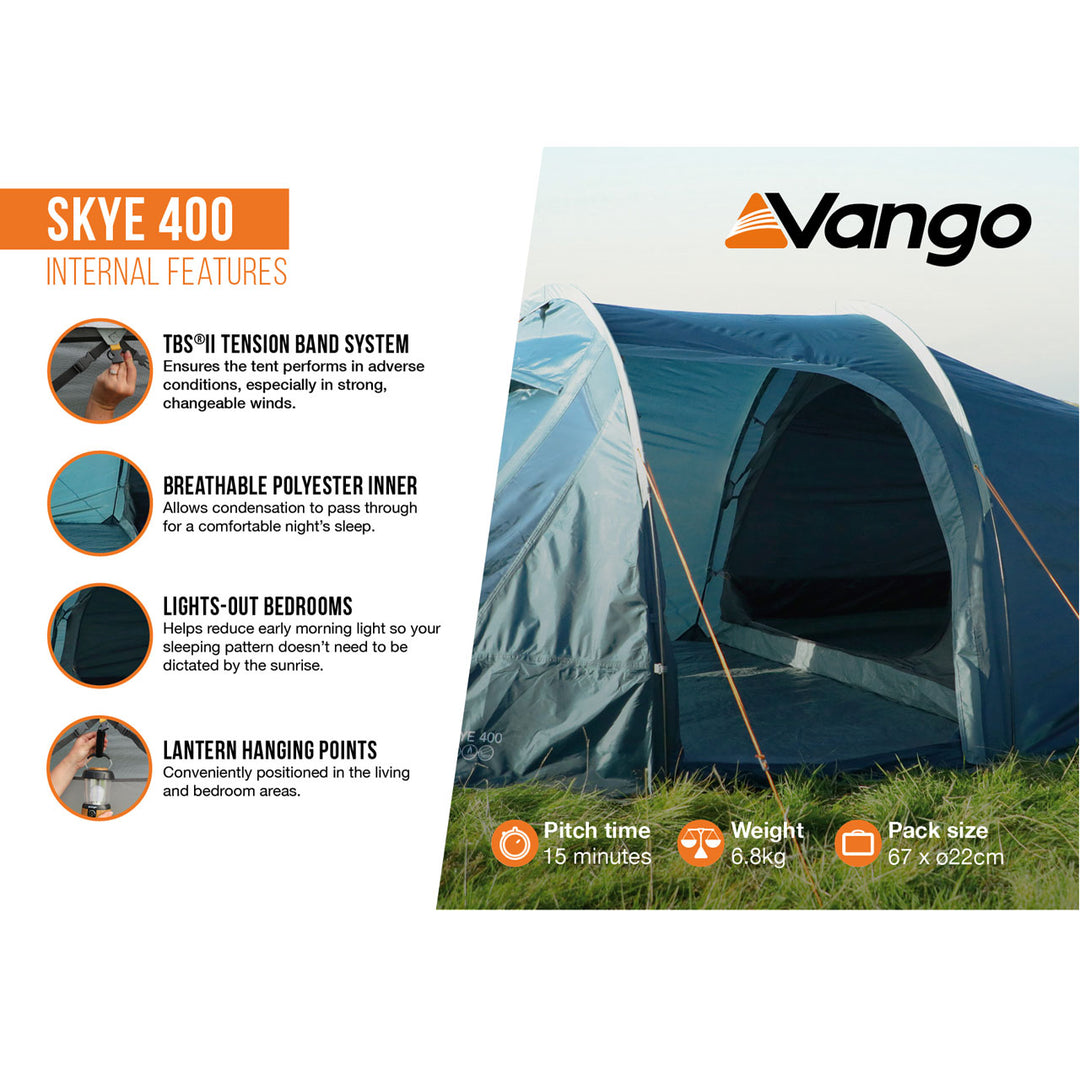 SKYE 400
INTERNAL FEATURES

TBS®II TENSION BAND SYSTEM
Ensures the tent performs in adverse conditions, especially in strong, changeable winds.

BREATHABLE POLYESTER INNER
Allows condensation to pass through for a comfortable night's sleep.

LIGHTS-OUT BEDROOMS
Helps reduce early morning light so your sleeping pattern doesn't need to be dictated by the sunrise.

LANTERN HANGING POINTS
Conveniently positioned in the living and bedroom areas.

Vango

YE 400

Pitch time
15 minutes

Weight
6.8kg

Pack size
67 x ø22cm