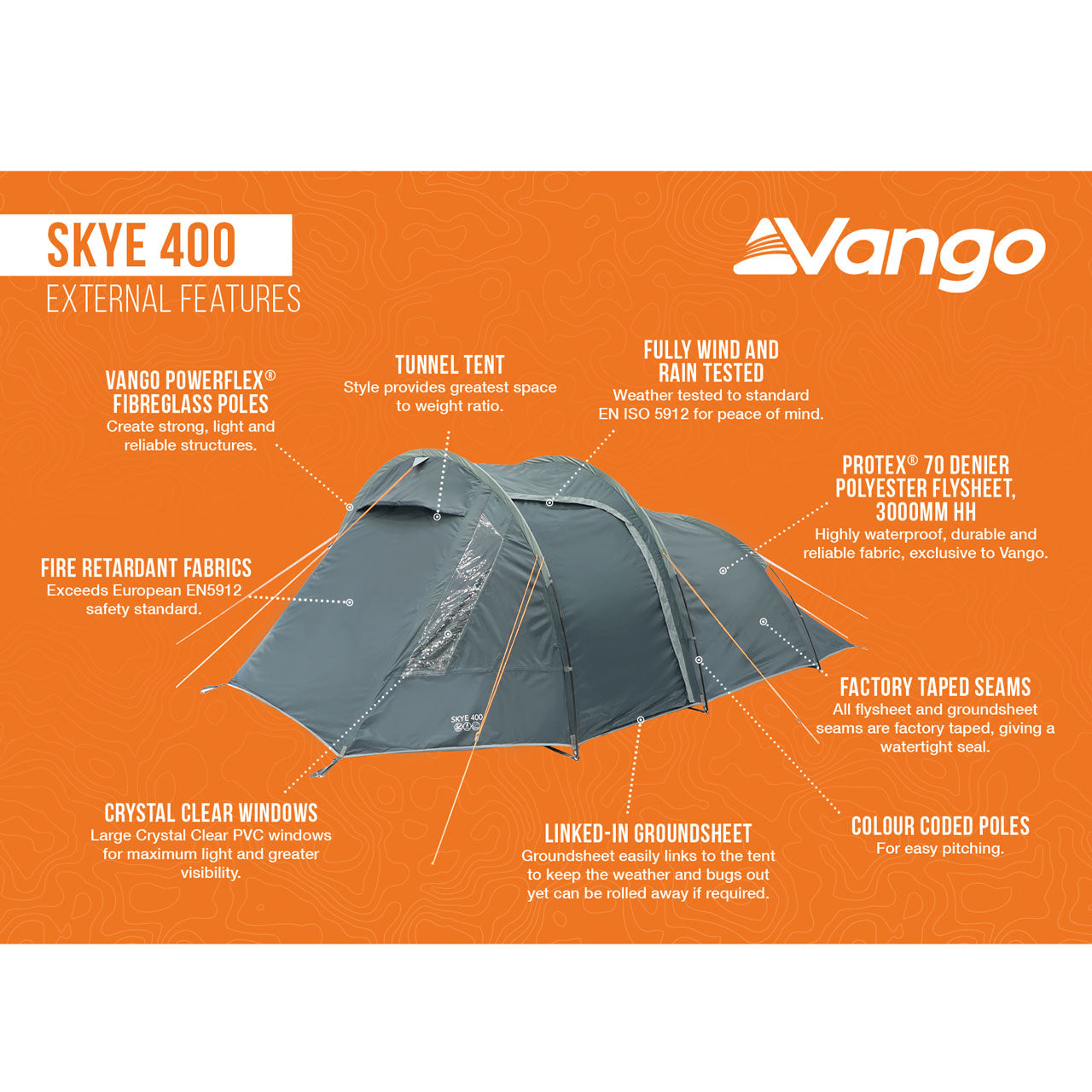 SKYE 400
EXTERNAL FEATURES

Vango

VANGO POWERFLEX® FIBREGLASS POLES
Create strong, light and reliable structures.

TUNNEL TENT
Style provides greatest space to weight ratio.

FULLY WIND AND RAIN TESTED
Weather tested to standard EN ISO 5912 for peace of mind.

PROTEX® 70 DENIER POLYESTER FLYSHEET, 3000MM HH
Highly waterproof, durable and reliable fabric, exclusive to Vango.

FIRE RETARDANT FABRICS
Exceeds European EN5912 safety standard.

SKYE 400

FACTORY TAPED SEAMS
All flysheet and groundsheet seams are factory taped, giving a watertight seal.

CRYSTAL CLEAR WINDOWS
Large Crystal Clear PVC windows for maximum light and greater visibility.

LINKED-IN GROUNDSHEET
Groundsheet easily links to the tent to keep the weather and bugs out yet can be rolled away if required.

COLOUR CODED POLES
For easy pitching.