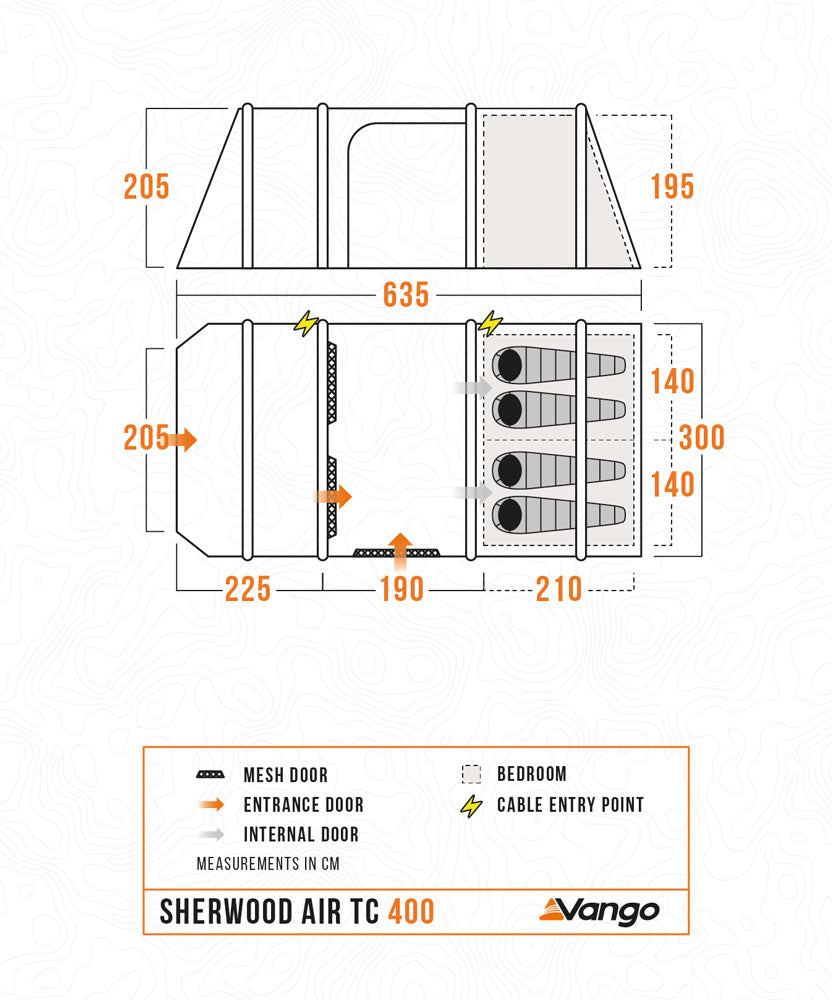 205

195

635

205

140

300

140

225

190

210

MESH DOOR

ENTRANCE DOOR

INTERNAL DOOR

BEDROOM

CABLE ENTRY POINT

MEASUREMENTS IN CM

SHERWOOD AIR TC 400

Vango