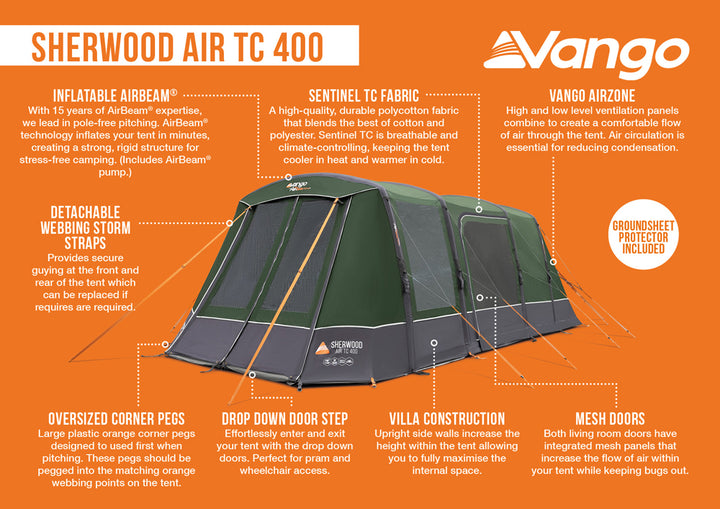 SHERWOOD AIR TC 400

Vango

INFLATABLE AIRBEAM®
With 15 years of AirBeam® expertise, we lead in pole-free pitching. AirBeam® technology inflates your tent in minutes, creating a strong, rigid structure for stress-free camping. (Includes AirBeam® pump.)

SENTINEL TC FABRIC
A high-quality, durable polycotton fabric that blends the best of cotton and polyester. Sentinel TC is breathable and climate-controlling, keeping the tent cooler in heat and warmer in cold.

VANGO AIRZONE
High and low level ventilation panels combine to create a comfortable flow of air through the tent. Air circulation is essential for reducing condensation.

DETACHABLE WEBBING STORM STRAPS
Provides secure guying at the front and rear of the tent which can be replaced if requires are required.

GROUNDSHEET PROTECTOR INCLUDED

SHERWOOD AIR TC 400

OVERSIZED CORNER PEGS
Large plastic orange corner pegs designed to used first when pitching. These pegs should be pegged into the matching orange webbing points on the tent.

DROP DOWN DOOR STEP
Effortlessly enter and exit your tent with the drop down doors. Perfect for pram and wheelchair access.

VILLA CONSTRUCTION
Upright side walls increase the height within the tent allowing you to fully maximise the internal space.

MESH DOORS
Both living room doors have integrated mesh panels that increase the flow of air within your tent while keeping bugs out.