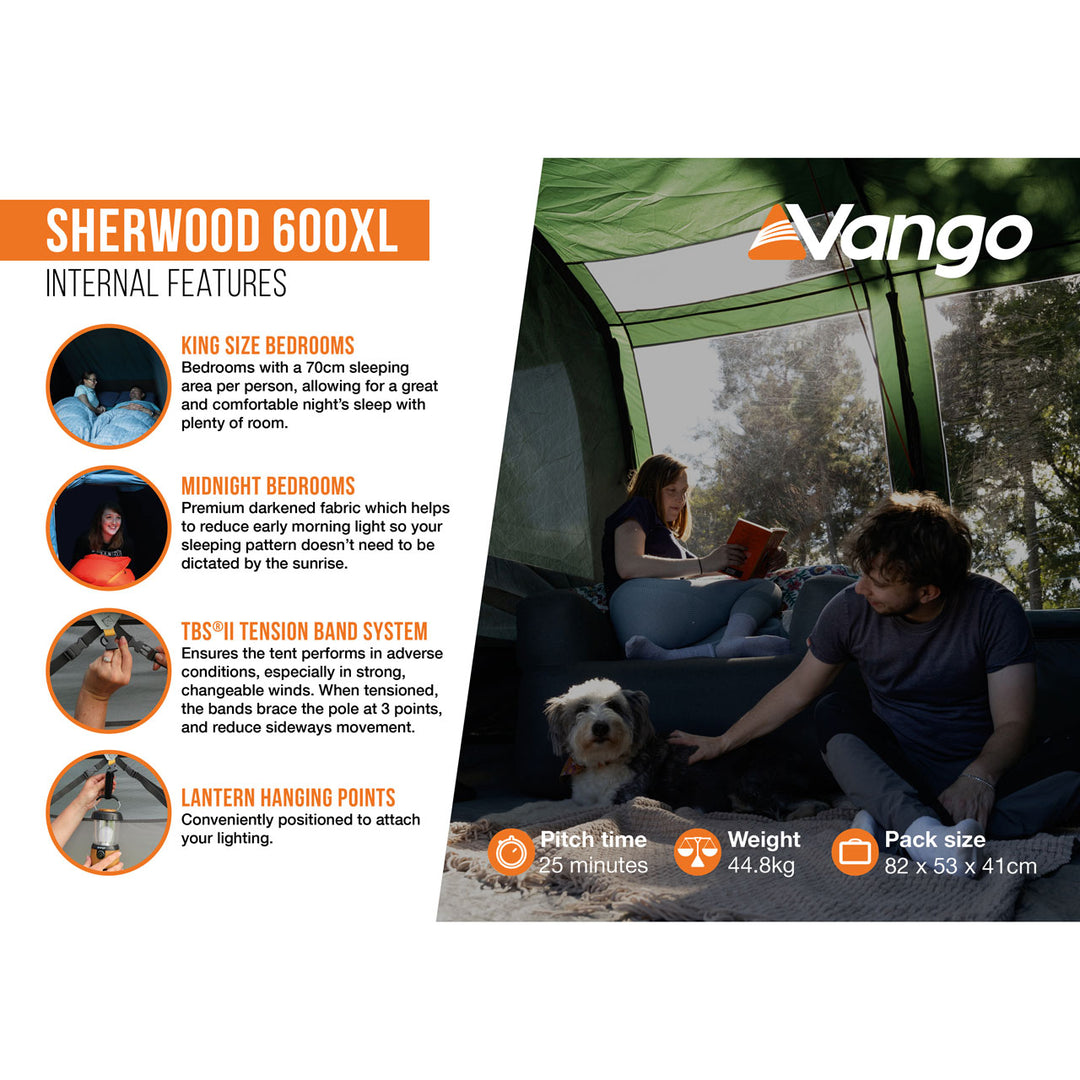 SHERWOOD 600XL
INTERNAL FEATURES

KING SIZE BEDROOMS
Bedrooms with a 70cm sleeping area per person, allowing for a great and comfortable night's sleep with plenty of room.

MIDNIGHT BEDROOMS
Premium darkened fabric which helps to reduce early morning light so your sleeping pattern doesn't need to be dictated by the sunrise.

TBS®II TENSION BAND SYSTEM
Ensures the tent performs in adverse conditions, especially in strong, changeable winds. When tensioned, the bands brace the pole at 3 points, and reduce sideways movement.

LANTERN HANGING POINTS
Conveniently positioned to attach your lighting.

Vango

Pitch time
25 minutes

Weight
44.8kg

Pack size
82 x 53 x 41cm