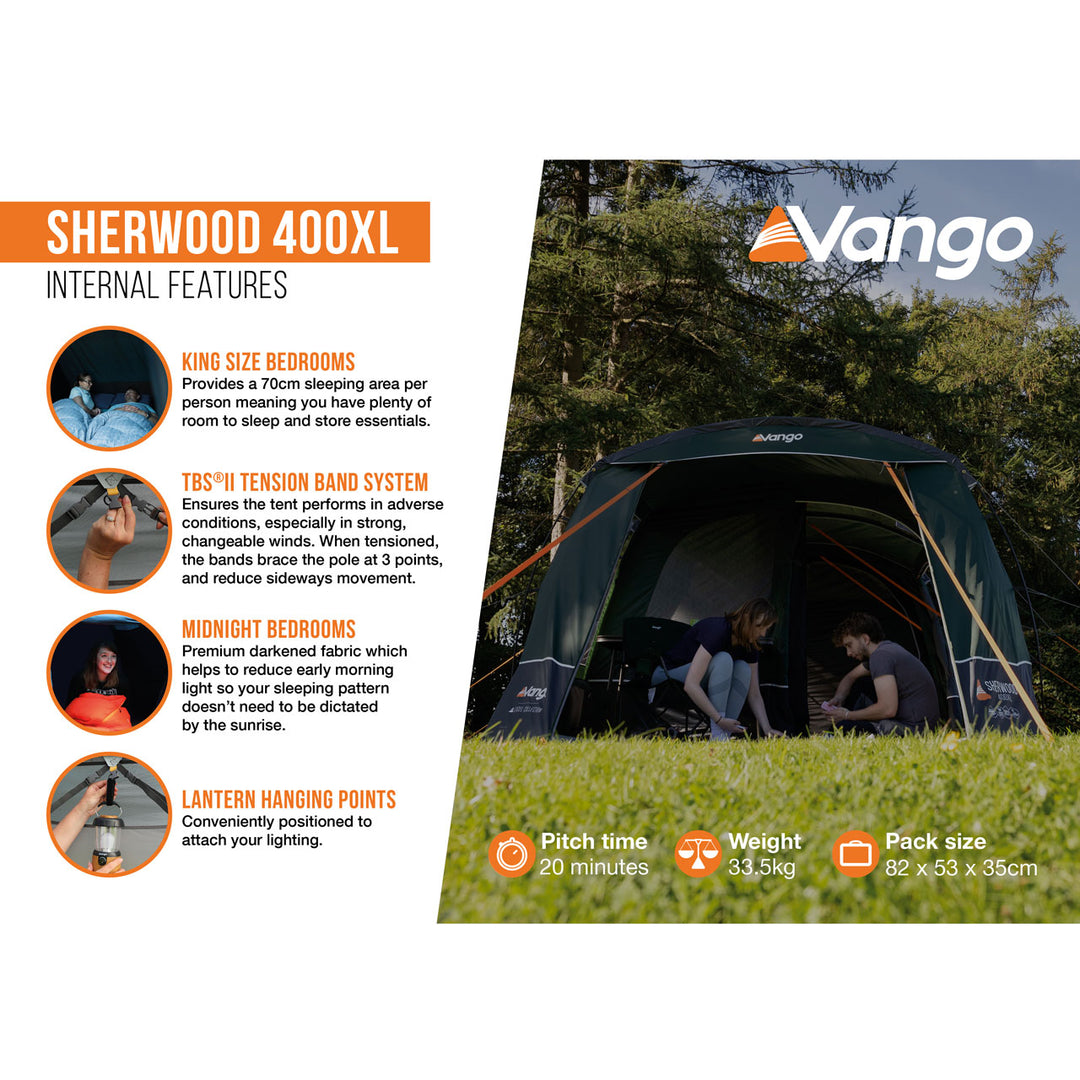 SHERWOOD 400XL
INTERNAL FEATURES

KING SIZE BEDROOMS
Provides a 70cm sleeping area per person meaning you have plenty of room to sleep and store essentials.

TBS®II TENSION BAND SYSTEM
Ensures the tent performs in adverse conditions, especially in strong, changeable winds. When tensioned, the bands brace the pole at 3 points, and reduce sideways movement.

MIDNIGHT BEDROOMS
Premium darkened fabric which helps to reduce early morning light so your sleeping pattern doesn't need to be dictated by the sunrise.

LANTERN HANGING POINTS
Conveniently positioned to attach your lighting.

Vango

Vango

Vango

SHERWOOD

Pitch time
20 minutes

Weight
33.5kg

Pack size
82 x 53 x 35cm