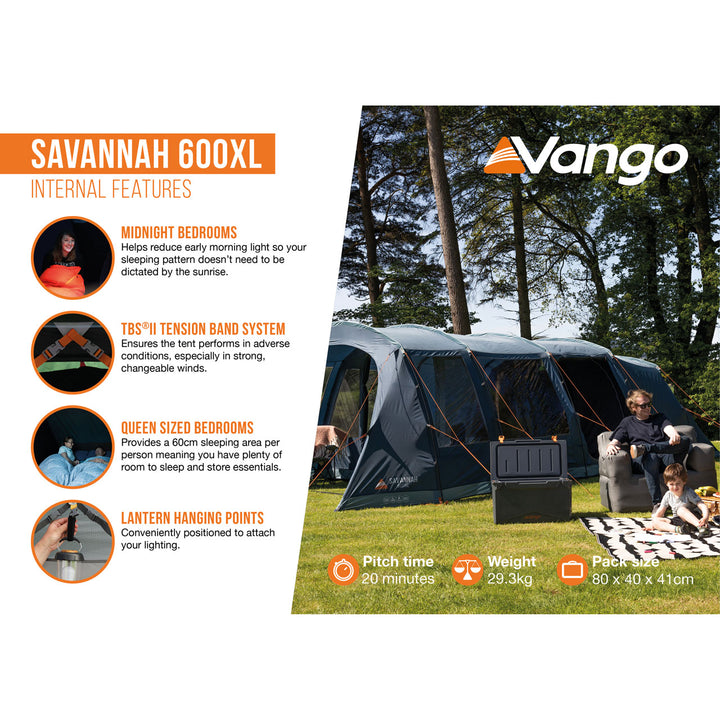 SAVANNAH 600XL
INTERNAL FEATURES

MIDNIGHT BEDROOMS
Helps reduce early morning light so your sleeping pattern doesn't need to be dictated by the sunrise.

TBS®II TENSION BAND SYSTEM
Ensures the tent performs in adverse conditions, especially in strong, changeable winds.

QUEEN SIZED BEDROOMS
Provides a 60cm sleeping area per person meaning you have plenty of room to sleep and store essentials.

LANTERN HANGING POINTS
Conveniently positioned to attach your lighting.

Vango

SAVANNAH

Pitch time
20 minutes

Weight
29.3kg

Pack size
80 x 40 x 41cm