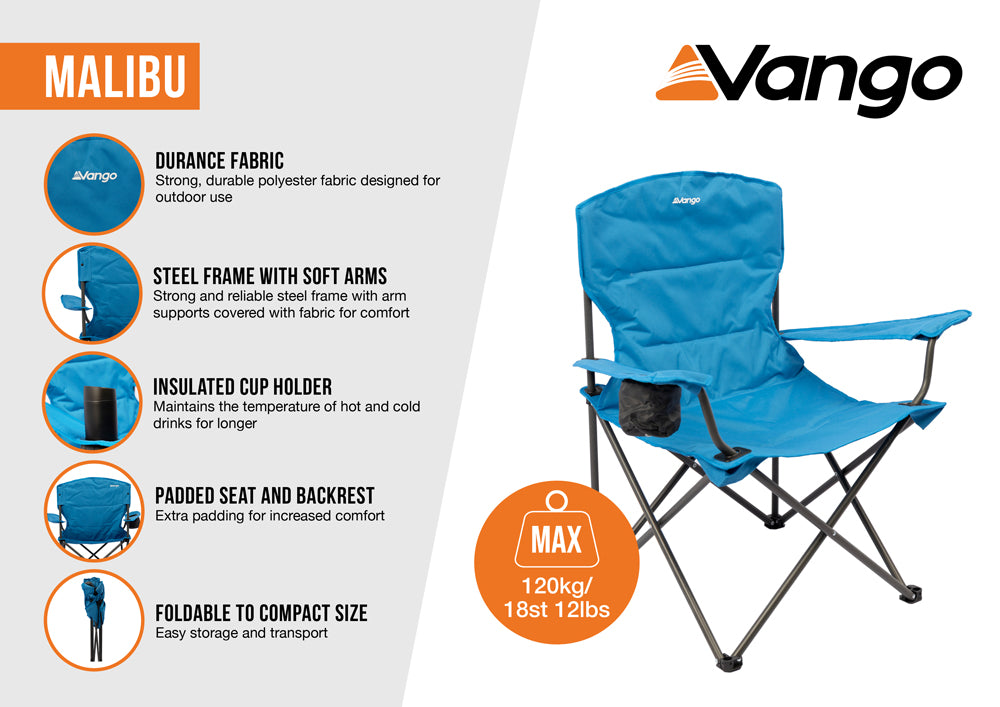 MALIBU

Vango

DURANCE FABRIC
Strong, durable polyester fabric designed for outdoor use

STEEL FRAME WITH SOFT ARMS
Strong and reliable steel frame with arm supports covered with fabric for comfort

INSULATED CUP HOLDER
Maintains the temperature of hot and cold drinks for longer

PADDED SEAT AND BACKREST
Extra padding for increased comfort

FOLDABLE TO COMPACT SIZE
Easy storage and transport

Vango

Vango

MAX
120kg/
18st 12lbs