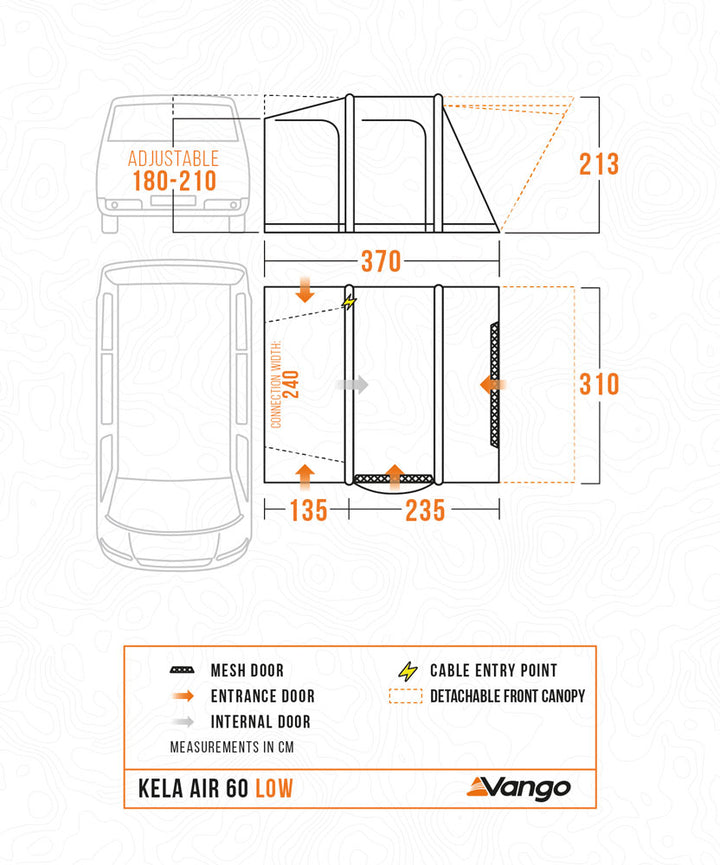 ADJUSTABLE
180-210

213

370

CONNECTION WIDTH:
240

310

135
235

MESH DOOR
ENTRANCE DOOR
INTERNAL DOOR
CABLE ENTRY POINT
DETACHABLE FRONT CANOPY
MEASUREMENTS IN CM

KELA AIR 60 LOW
Vango