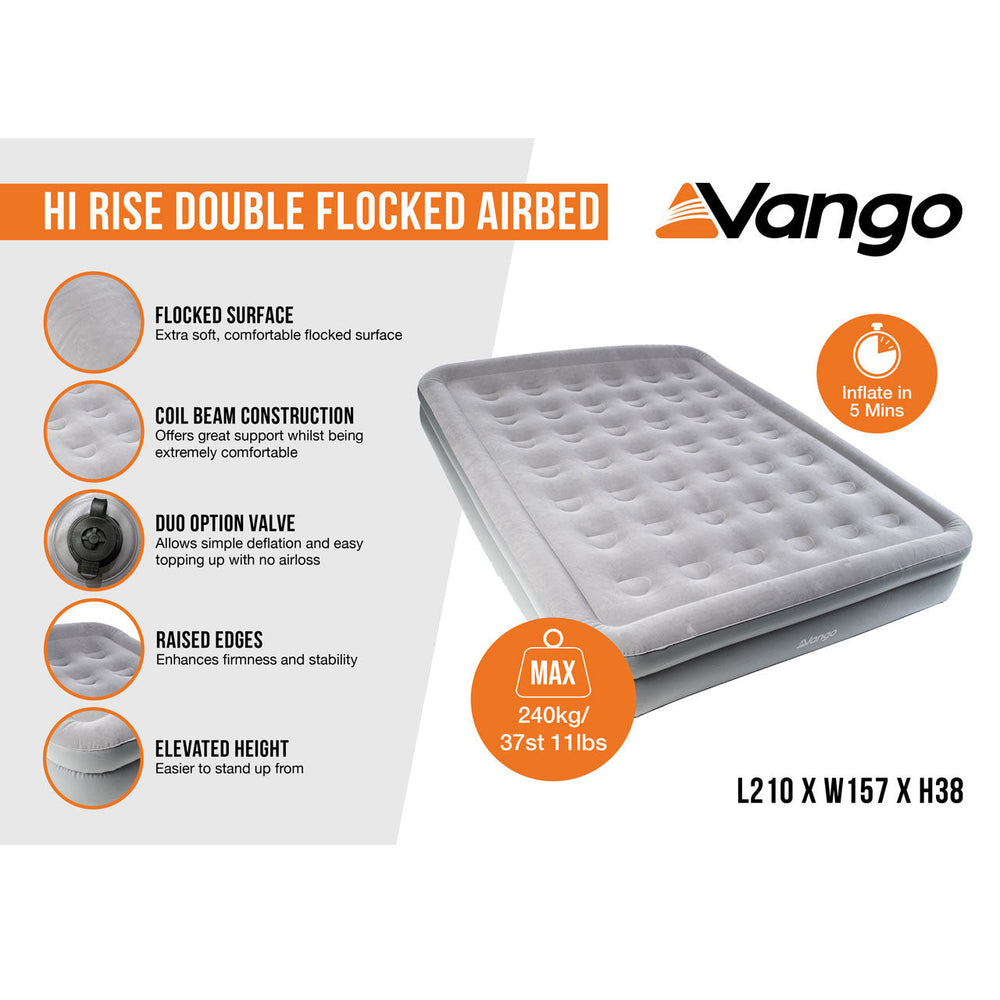 HI RISE DOUBLE FLOCKED AIRBED

Vango

FLOCKED SURFACE
Extra soft, comfortable flocked surface

COIL BEAM CONSTRUCTION
Offers great support whilst being extremely comfortable

DUO OPTION VALVE
Allows simple deflation and easy topping up with no airloss

RAISED EDGES
Enhances firmness and stability

ELEVATED HEIGHT
Easier to stand up from

Inflate in 5 Mins

Vango

MAX
240kg/ 37st 11lbs

L210 X W157 X H38