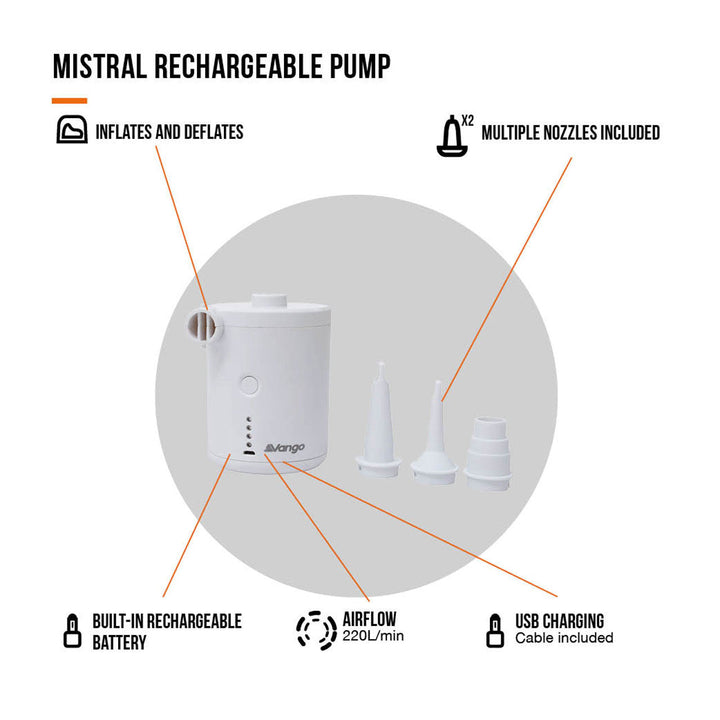 MISTRAL RECHARGEABLE PUMP

INFLATES AND DEFLATES

X2 MULTIPLE NOZZLES INCLUDED

Vango

BUILT-IN RECHARGEABLE BATTERY

AIRFLOW
220L/min

USB CHARGING
Cable included