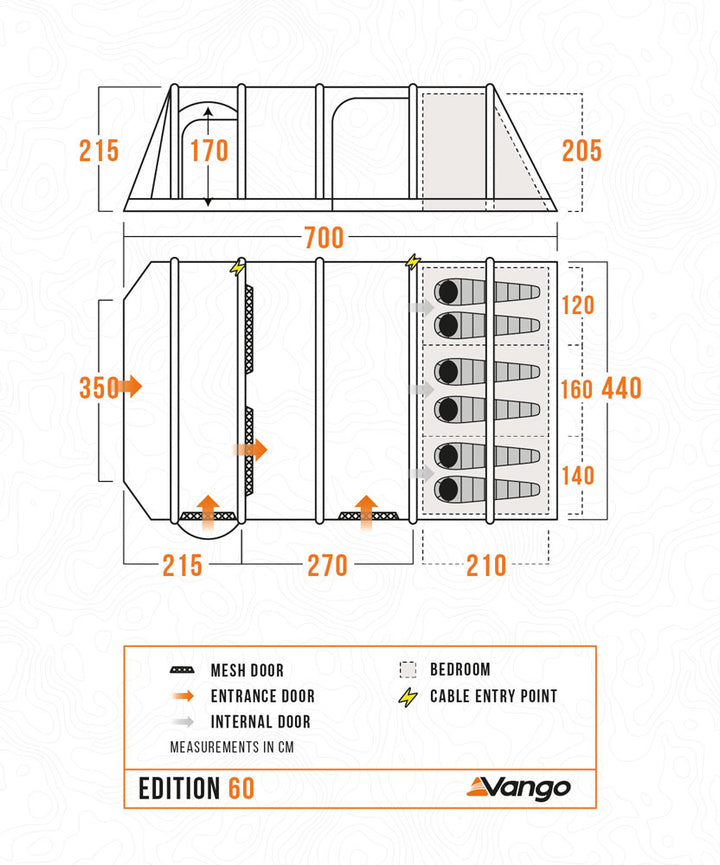 215
170
205
700
350
120
160
440
140
215
270
210

MESH DOOR
ENTRANCE DOOR
INTERNAL DOOR
BEDROOM
CABLE ENTRY POINT
MEASUREMENTS IN CM

EDITION 60
Vango