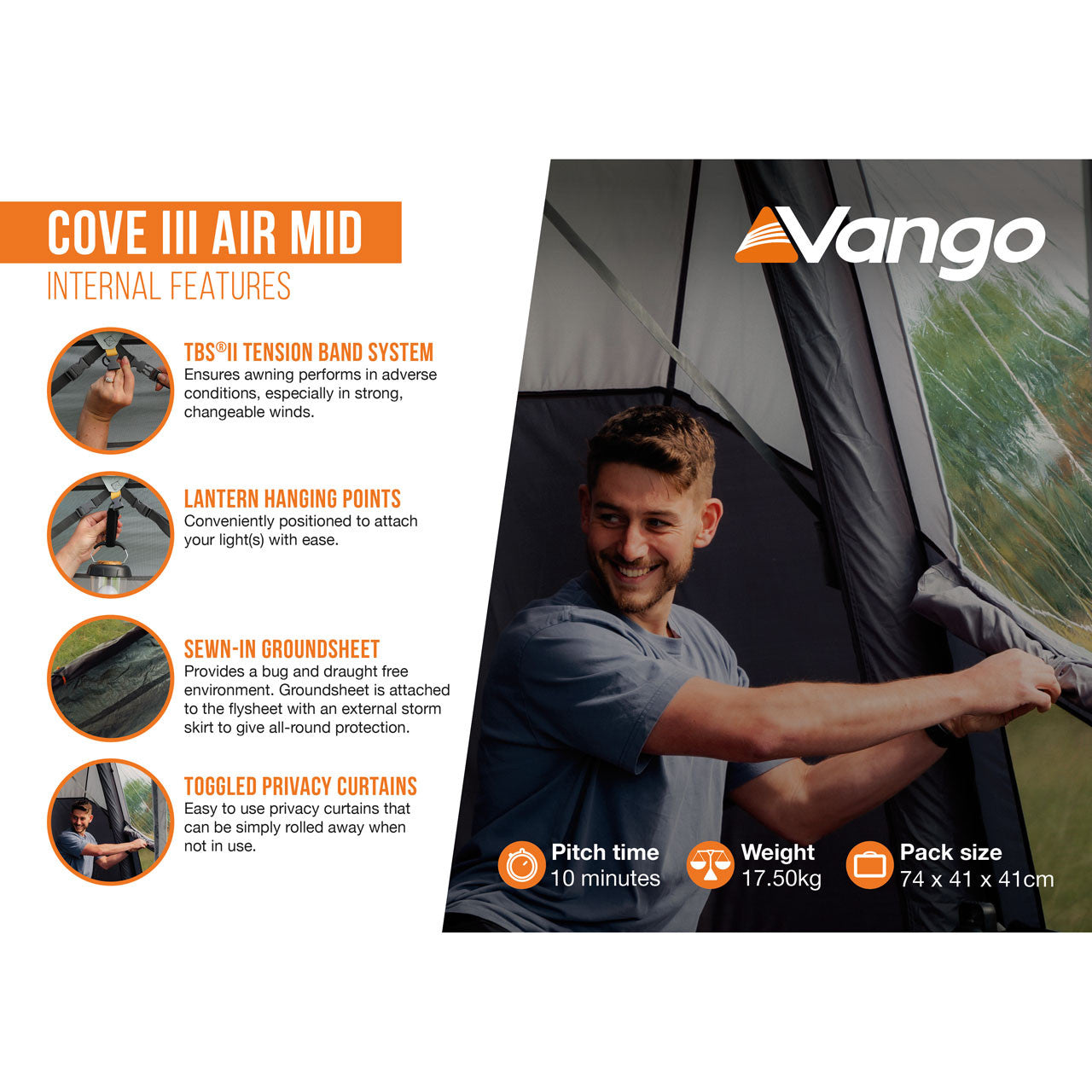 COVE III AIR MID
INTERNAL FEATURES

TBS®II TENSION BAND SYSTEM
Ensures awning performs in adverse conditions, especially in strong, changeable winds.

LANTERN HANGING POINTS
Conveniently positioned to attach your light(s) with ease.

SEWN-IN GROUNDSHEET
Provides a bug and draught free environment. Groundsheet is attached to the flysheet with an external storm skirt to give all-round protection.

TOGGLED PRIVACY CURTAINS
Easy to use privacy curtains that can be simply rolled away when not in use.

Vango

Pitch time
10 minutes

Weight
17.50kg

Pack size
74 x 41 x 41cm