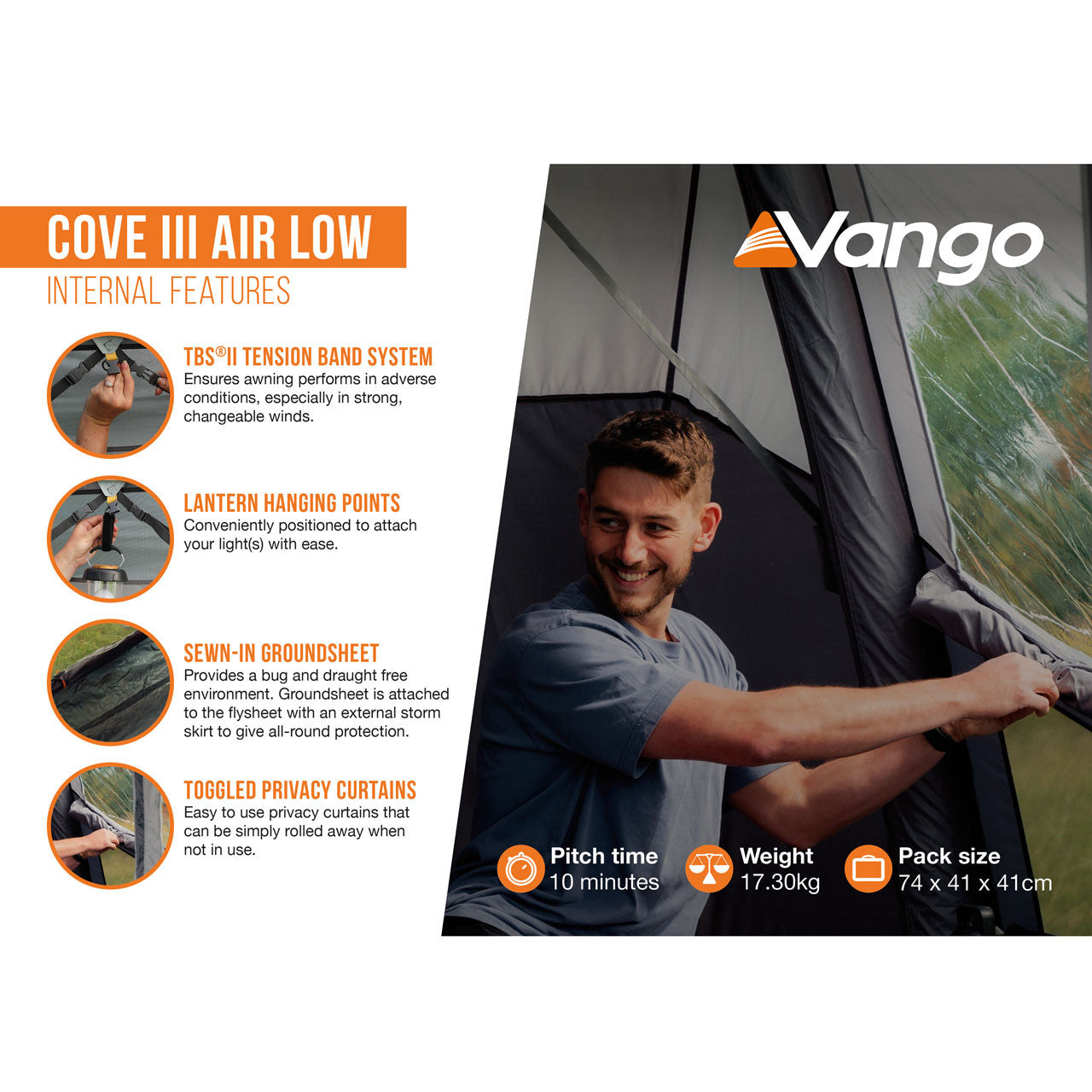 COVE III AIR LOW
INTERNAL FEATURES

TBS®II TENSION BAND SYSTEM
Ensures awning performs in adverse conditions, especially in strong, changeable winds.

LANTERN HANGING POINTS
Conveniently positioned to attach your light(s) with ease.

SEWN-IN GROUNDSHEET
Provides a bug and draught free environment. Groundsheet is attached to the flysheet with an external storm skirt to give all-round protection.

TOGGLED PRIVACY CURTAINS
Easy to use privacy curtains that can be simply rolled away when not in use.

Vango

Pitch time
10 minutes

Weight
17.30kg

Pack size
74 x 41 x 41cm