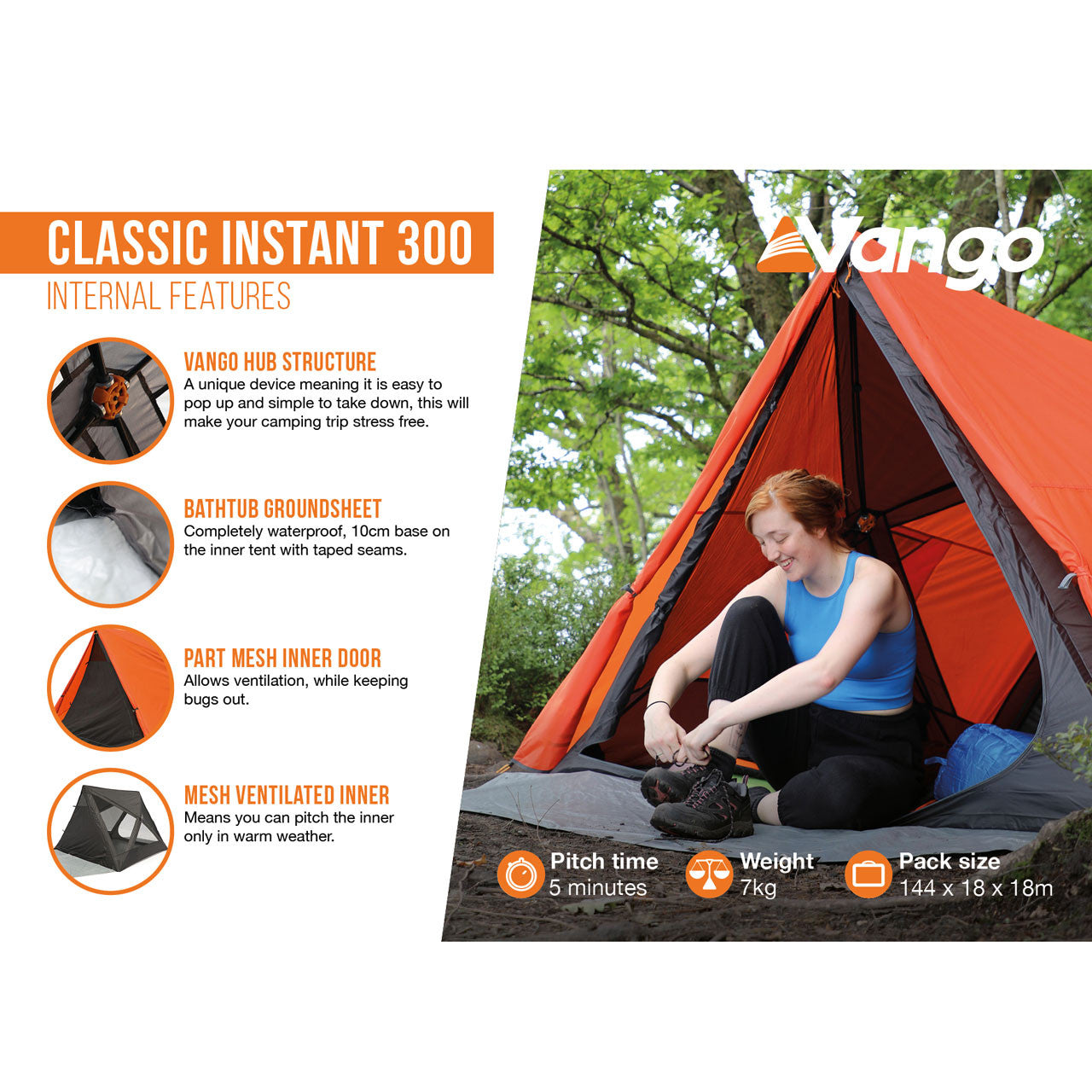 CLASSIC INSTANT 300
INTERNAL FEATURES

VANGO HUB STRUCTURE
A unique device meaning it is easy to pop up and simple to take down, this will make your camping trip stress free.

BATHTUB GROUNDSHEET
Completely waterproof, 10cm base on the inner tent with taped seams.

PART MESH INNER DOOR
Allows ventilation, while keeping bugs out.

MESH VENTILATED INNER
Means you can pitch the inner only in warm weather.

vango

Pitch time
5 minutes

Weight
7kg

Pack size
144 x 18 x 18m