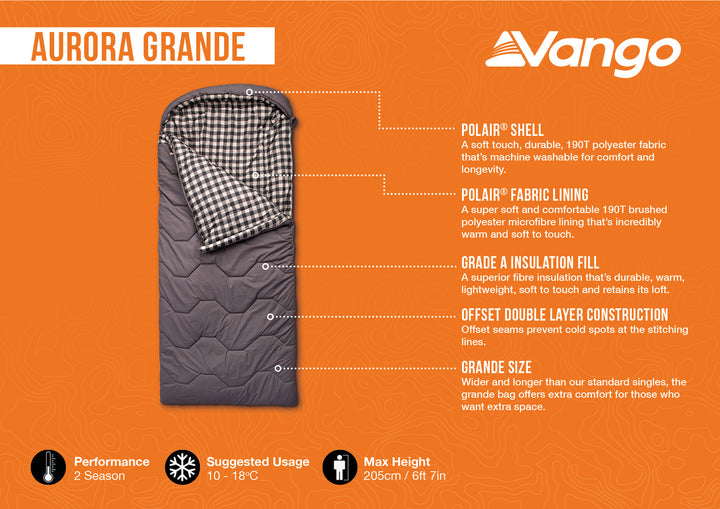 AURORA GRANDE

Vango

POLAIR® SHELL
A soft touch, durable, 190T polyester fabric that's machine washable for comfort and longevity.

POLAIR® FABRIC LINING
A super soft and comfortable 190T brushed polyester microfibre lining that's incredibly warm and soft to touch.

GRADE A INSULATION FILL
A superior fibre insulation that's durable, warm, lightweight, soft to touch and retains its loft.

OFFSET DOUBLE LAYER CONSTRUCTION
Offset seams prevent cold spots at the stitching lines.

GRANDE SIZE
Wider and longer than our standard singles, the grande bag offers extra comfort for those who want extra space.

Performance
2 Season

Suggested Usage
10 - 18°C

Max Height
205cm / 6ft 7in