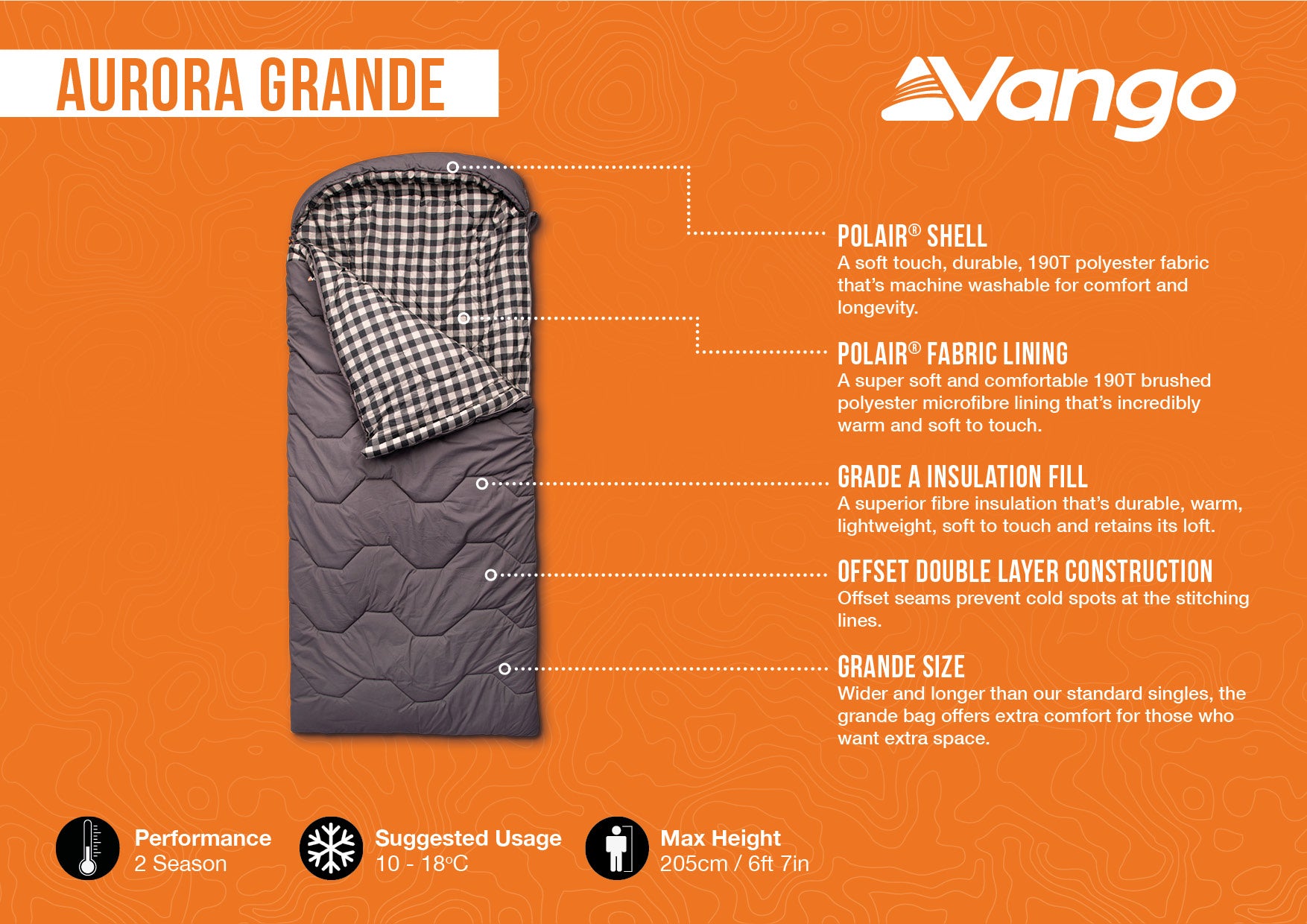 AURORA GRANDE

Vango

POLAIR® SHELL
A soft touch, durable, 190T polyester fabric that's machine washable for comfort and longevity.

POLAIR® FABRIC LINING
A super soft and comfortable 190T brushed polyester microfibre lining that's incredibly warm and soft to touch.

GRADE A INSULATION FILL
A superior fibre insulation that's durable, warm, lightweight, soft to touch and retains its loft.

OFFSET DOUBLE LAYER CONSTRUCTION
Offset seams prevent cold spots at the stitching lines.

GRANDE SIZE
Wider and longer than our standard singles, the grande bag offers extra comfort for those who want extra space.

Performance
2 Season

Suggested Usage
10 - 18°C

Max Height
205cm / 6ft 7in