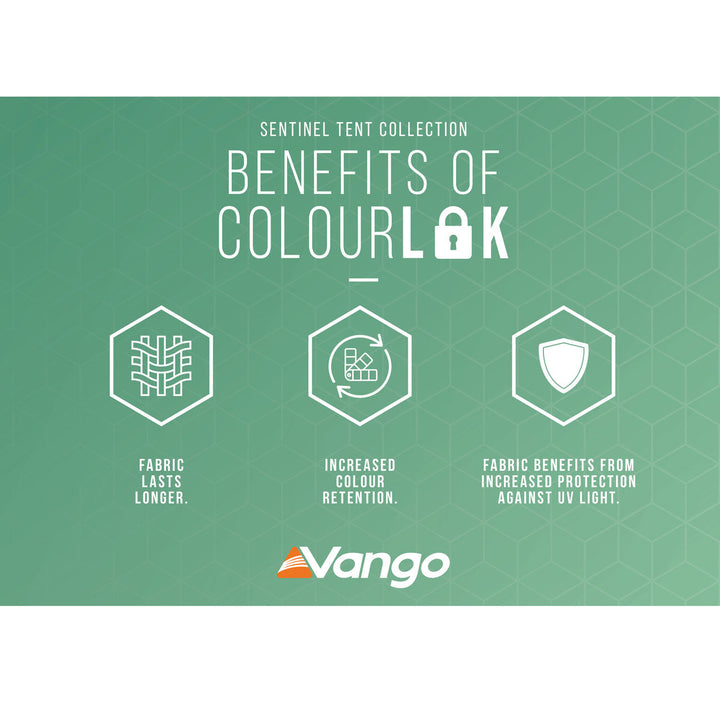 SENTINEL TENT COLLECTION

BENEFITS OF COLOURLOK

FABRIC LASTS LONGER.

INCREASED COLOUR RETENTION.

FABRIC BENEFITS FROM INCREASED PROTECTION AGAINST UV LIGHT.

Vango