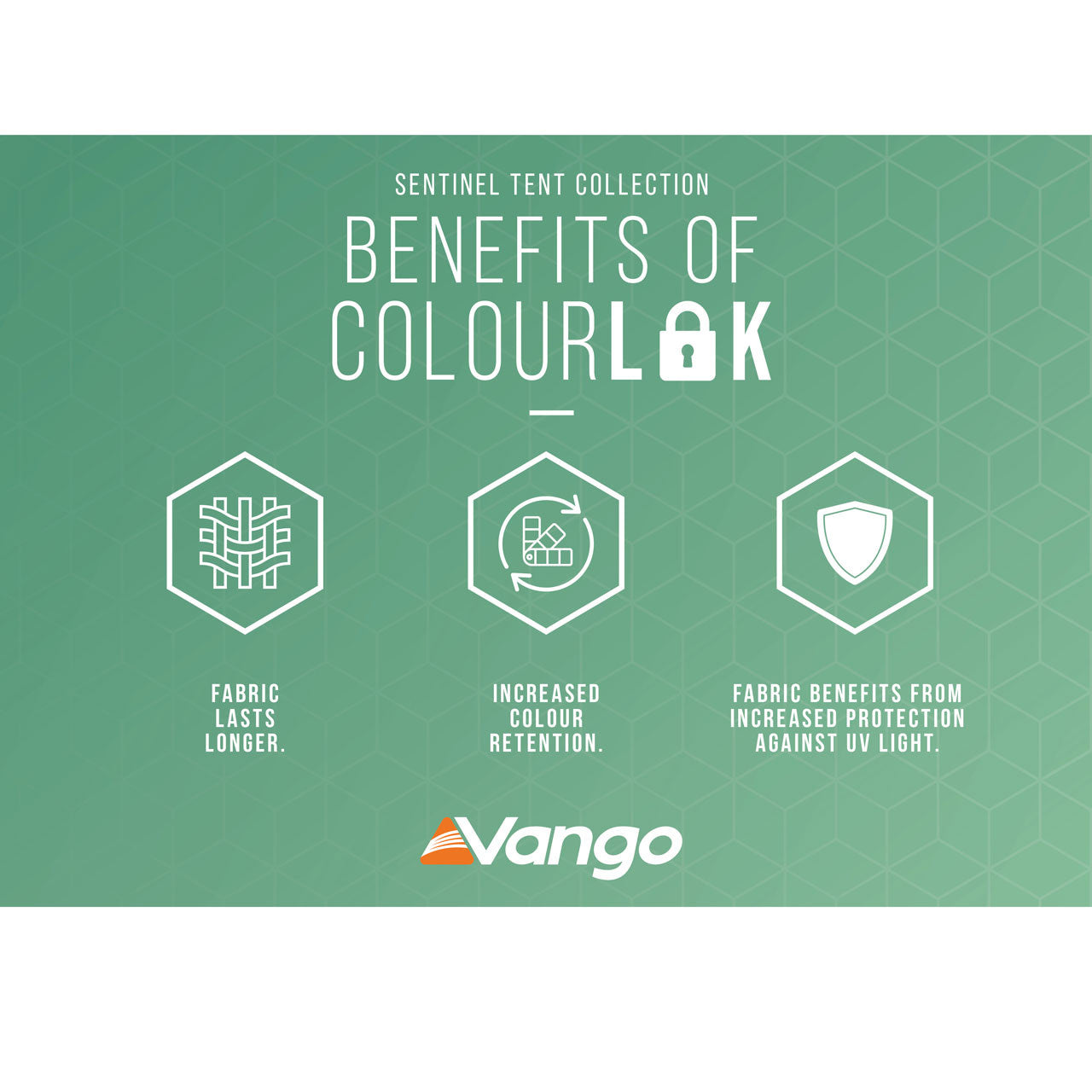 SENTINEL TENT COLLECTION

BENEFITS OF COLOURLOK

FABRIC LASTS LONGER.

INCREASED COLOUR RETENTION.

FABRIC BENEFITS FROM INCREASED PROTECTION AGAINST UV LIGHT.

Vango