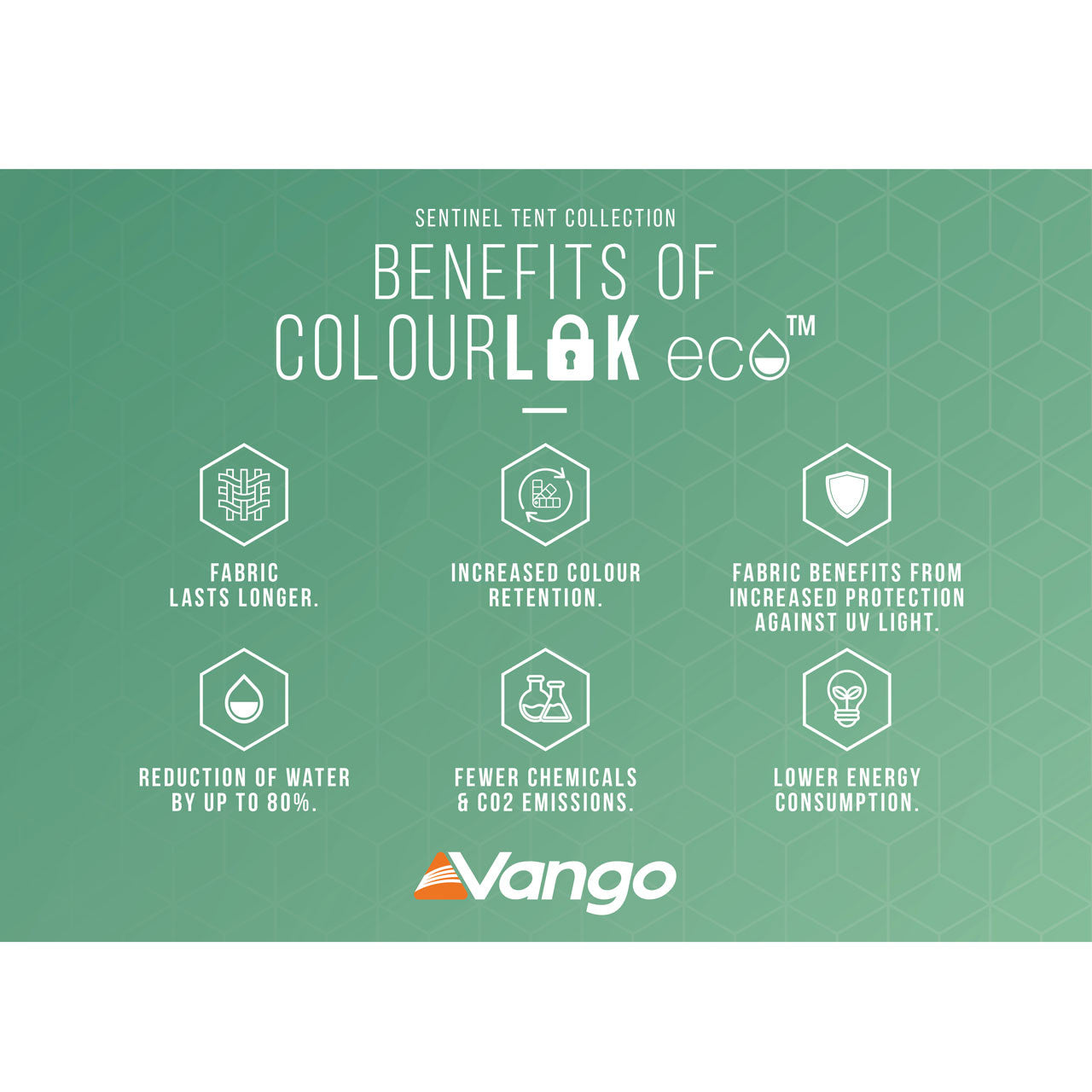 SENTINEL TENT COLLECTION

BENEFITS OF COLOURLOK eco™

FABRIC LASTS LONGER.

INCREASED COLOUR RETENTION.

FABRIC BENEFITS FROM INCREASED PROTECTION AGAINST UV LIGHT.

REDUCTION OF WATER BY UP TO 80%.

FEWER CHEMICALS & CO2 EMISSIONS.

LOWER ENERGY CONSUMPTION.

Vango