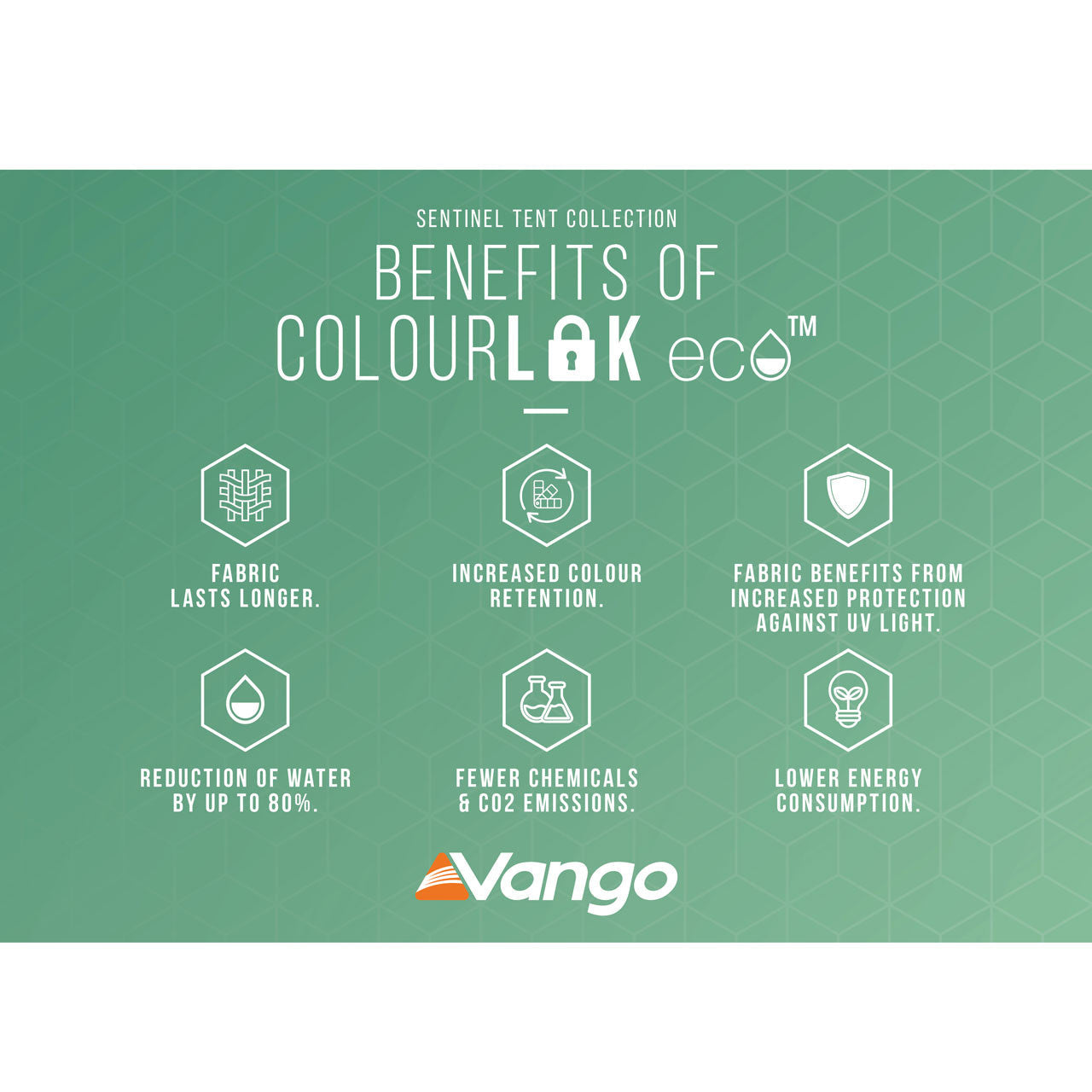 SENTINEL TENT COLLECTION

BENEFITS OF COLOURLOK eco™

FABRIC LASTS LONGER.

INCREASED COLOUR RETENTION.

FABRIC BENEFITS FROM INCREASED PROTECTION AGAINST UV LIGHT.

REDUCTION OF WATER BY UP TO 80%.

FEWER CHEMICALS & CO2 EMISSIONS.

LOWER ENERGY CONSUMPTION.

Vango