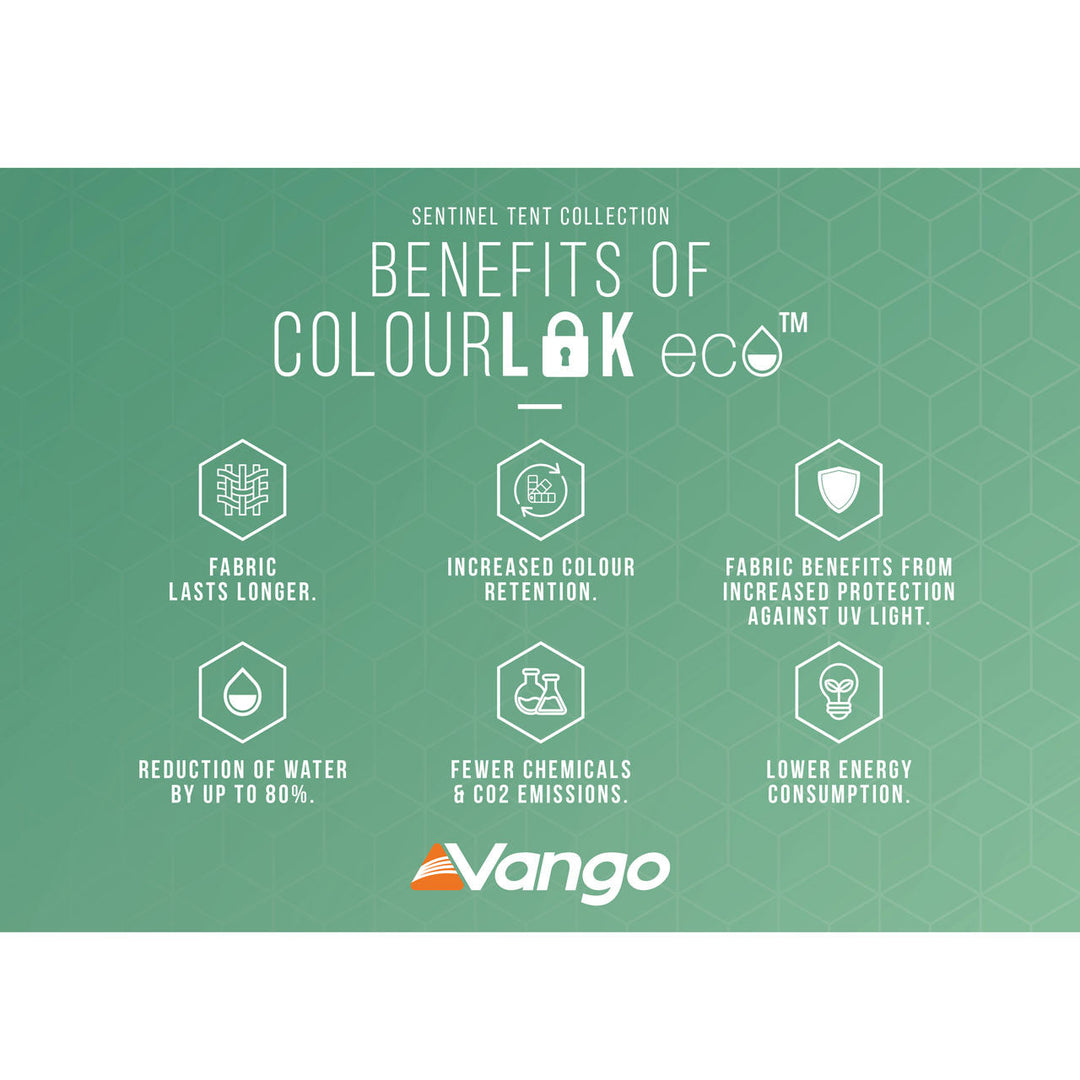 SENTINEL TENT COLLECTION

BENEFITS OF COLOURLOK eco™

FABRIC LASTS LONGER.

INCREASED COLOUR RETENTION.

FABRIC BENEFITS FROM INCREASED PROTECTION AGAINST UV LIGHT.

REDUCTION OF WATER BY UP TO 80%.

FEWER CHEMICALS & CO2 EMISSIONS.

LOWER ENERGY CONSUMPTION.

Vango