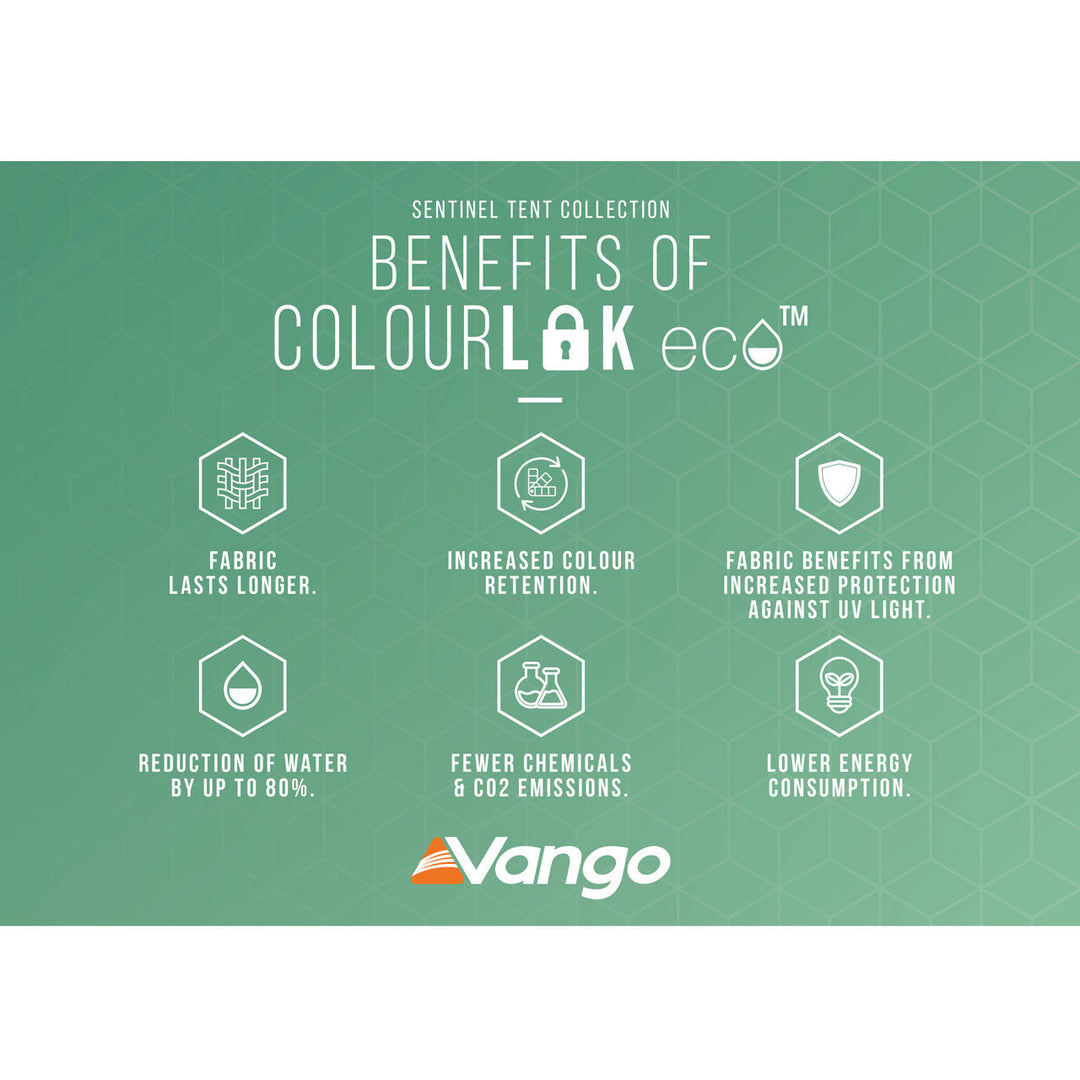 SENTINEL TENT COLLECTION

BENEFITS OF COLOURLOK eco™

FABRIC LASTS LONGER.

INCREASED COLOUR RETENTION.

FABRIC BENEFITS FROM INCREASED PROTECTION AGAINST UV LIGHT.

REDUCTION OF WATER BY UP TO 80%.

FEWER CHEMICALS & CO2 EMISSIONS.

LOWER ENERGY CONSUMPTION.

Vango