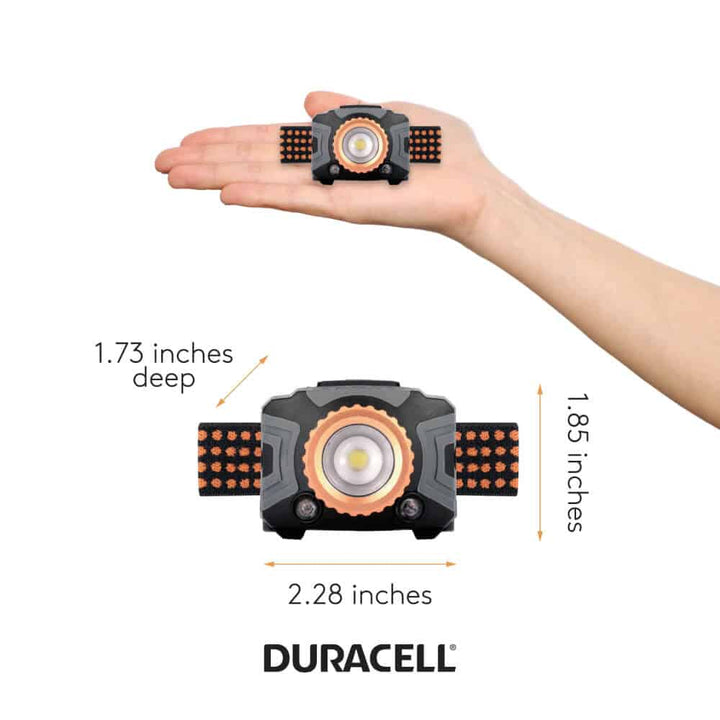 1.73 inches deep

1.85 inches

2.28 inches

DURACELL®