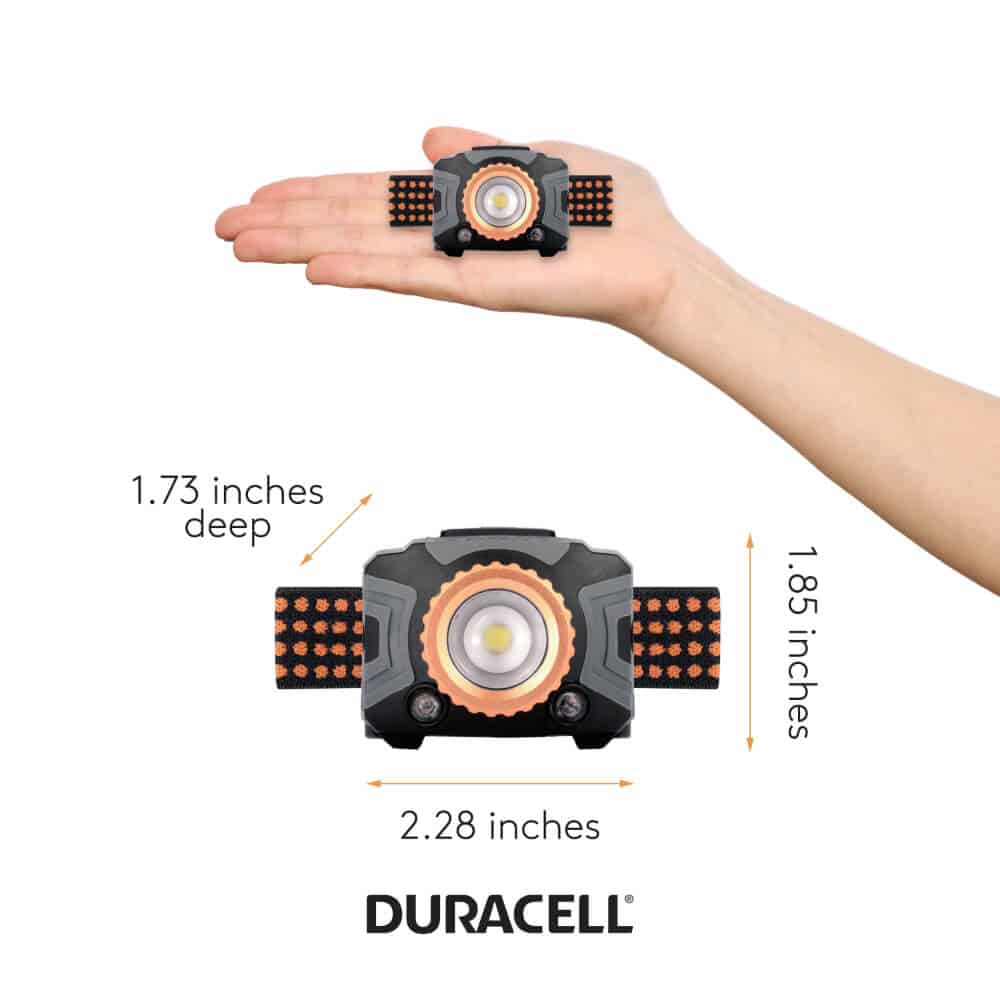 1.73 inches deep

1.85 inches

2.28 inches

DURACELL®