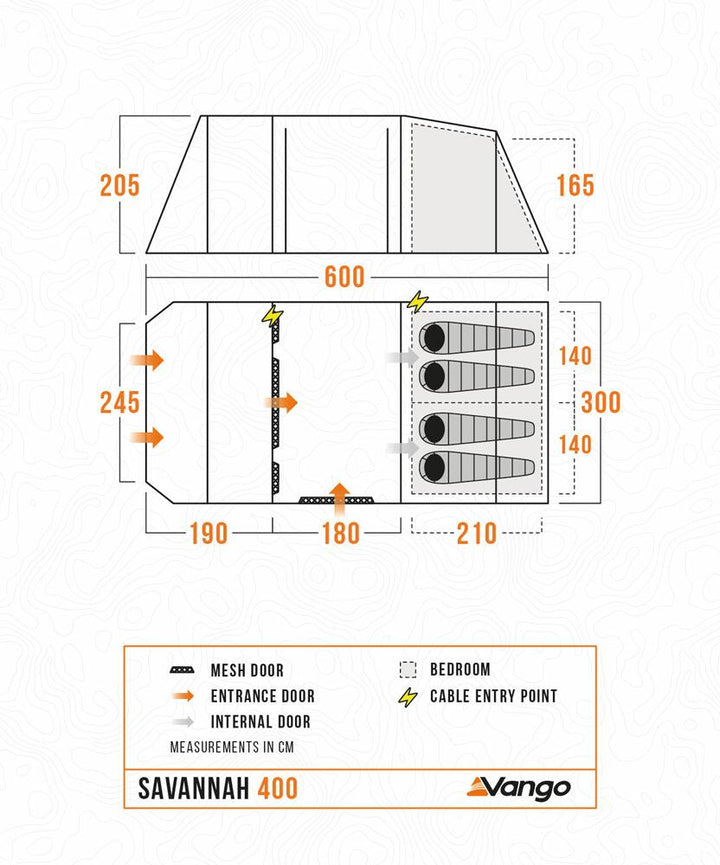 205
165
600
245
140
300
140
190
180
210

MESH DOOR
ENTRANCE DOOR
INTERNAL DOOR
BEDROOM
CABLE ENTRY POINT
MEASUREMENTS IN CM

SAVANNAH 400
Vango