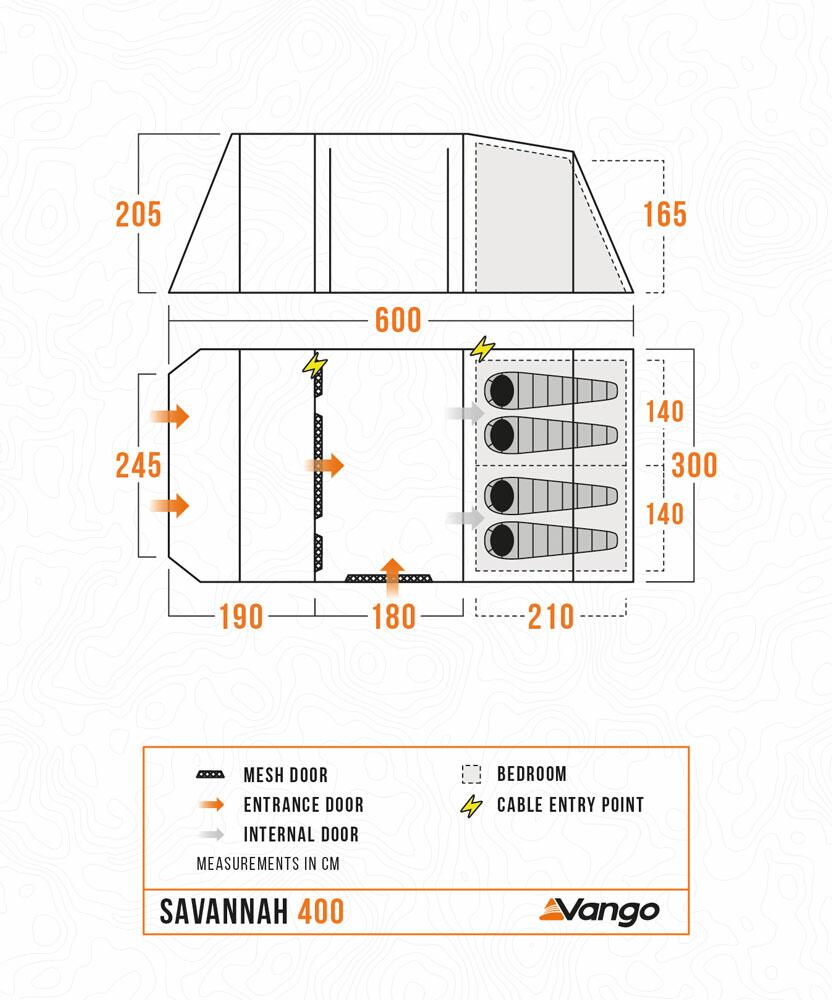 205
165
600
245
140
300
140
190
180
210

MESH DOOR
ENTRANCE DOOR
INTERNAL DOOR
MEASUREMENTS IN CM
BEDROOM
CABLE ENTRY POINT

SAVANNAH 400
Vango